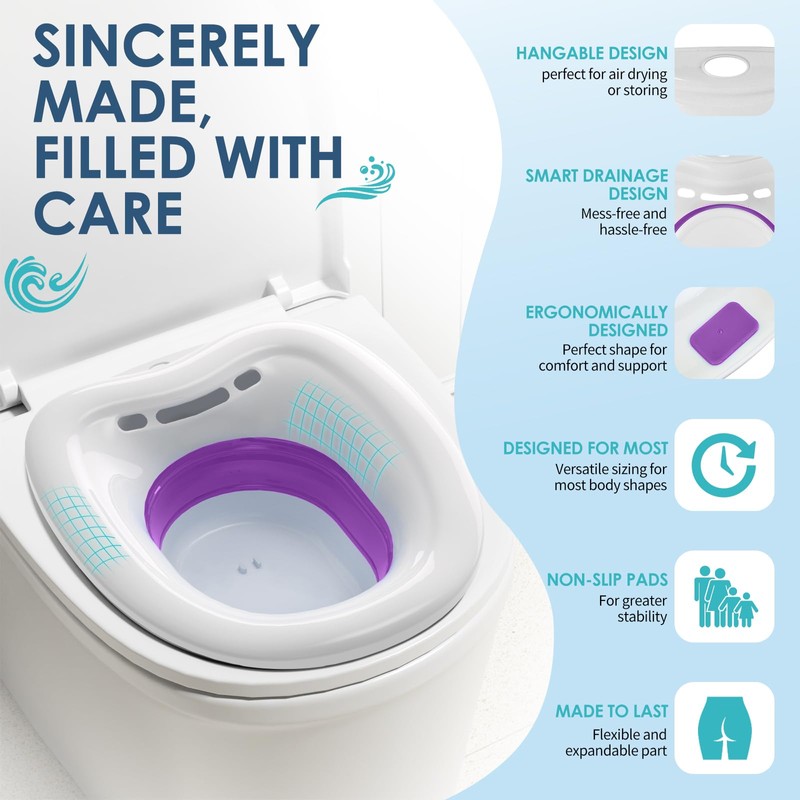 SINCERELY MADE, FILLED WITH CARE

HANGABLE DESIGN
perfect for air drying or storing

SMART DRAINAGE DESIGN
Mess-free and hassle-free

ERGONOMICALLY DESIGNED
Perfect shape for comfort and support

DESIGNED FOR MOST
Versatile sizing for most body shapes

NON-SLIP PADS
For greater stability

MADE TO LAST
Flexible and expandable part