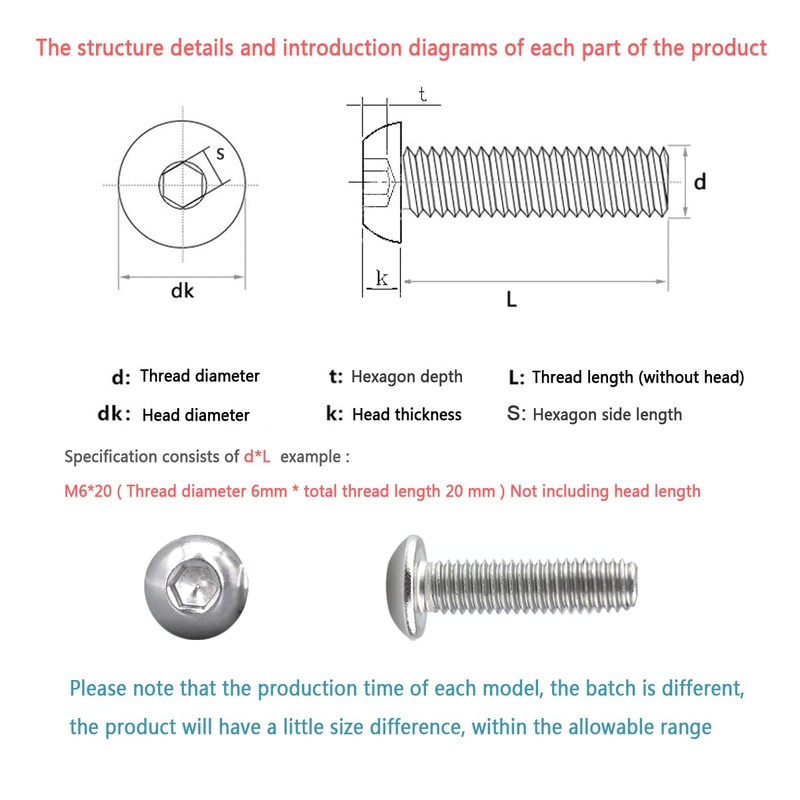 The structure details and introduction diagrams of each part of the product

s

dk

t

d

k

L

d: Thread diameter

t: Hexagon depth

L: Thread length (without head)

dk: Head diameter

k: Head thickness

S: Hexagon side length

Specification consists of d*L example :

M6*20 ( Thread diameter 6mm * total thread length 20 mm ) Not including head length

Please note that the production time of each model, the batch is different, the product will have a little size difference, within the allowable range