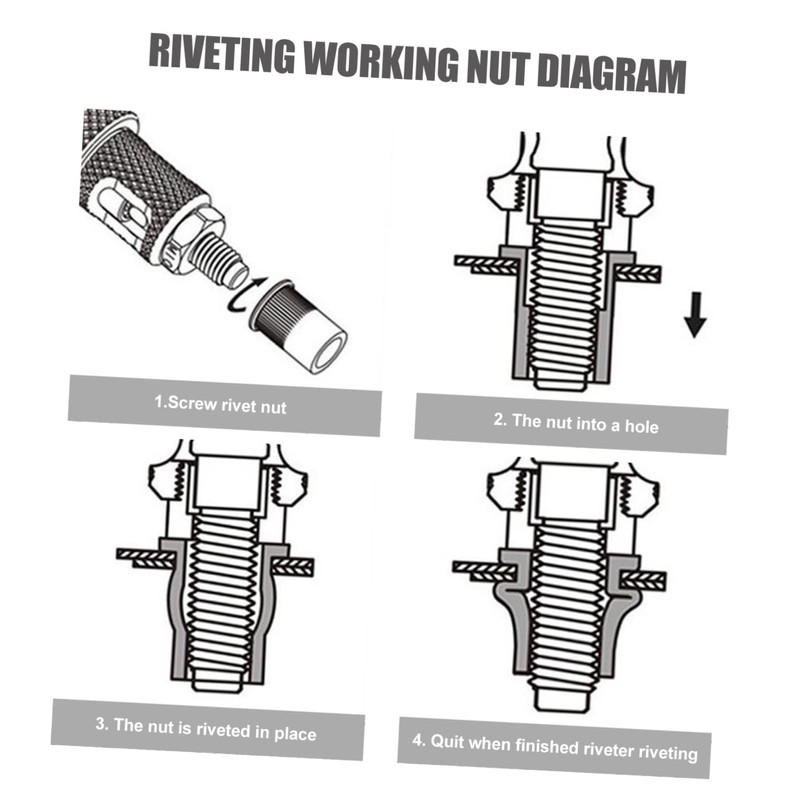 RIVETING WORKING NUT DIAGRAM

1.Screw rivet nut

2. The nut into a hole

3. The nut is riveted in place

4. Quit when finished riveter riveting