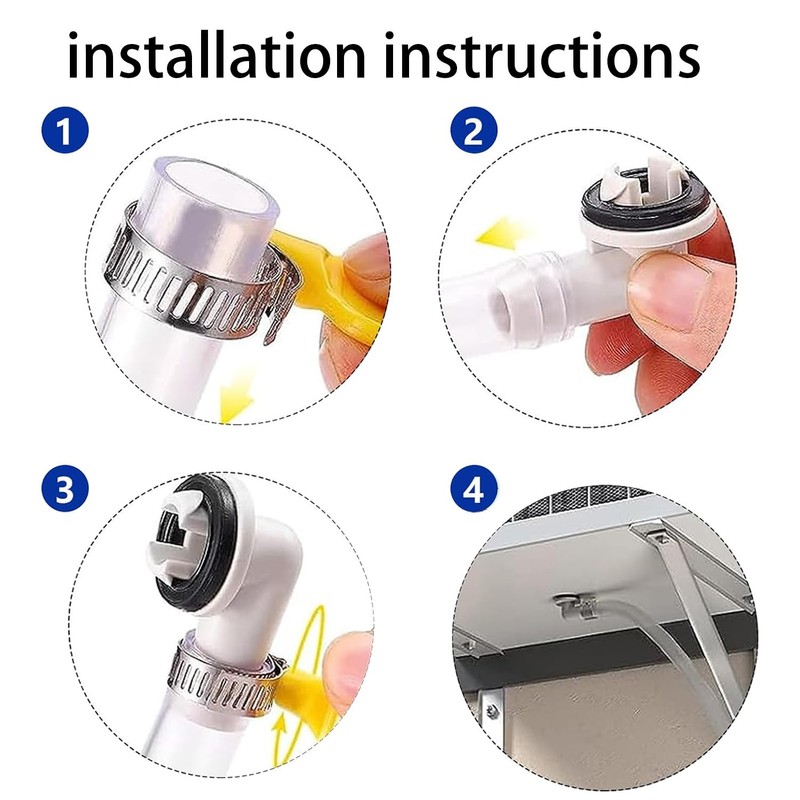 installation instructions

1

2

3

4