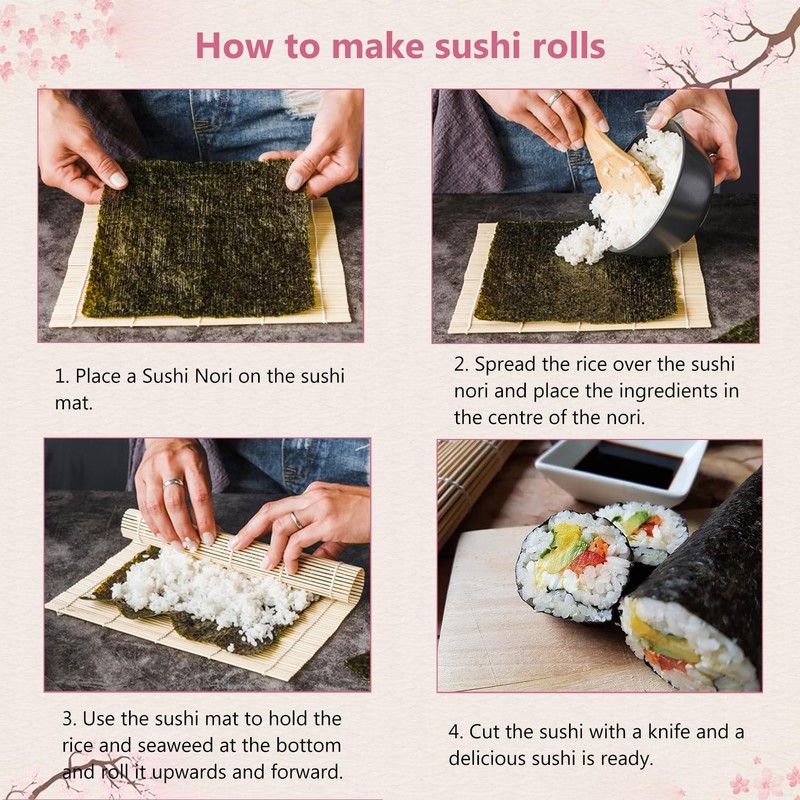 How to make sushi rolls

1. Place a Sushi Nori on the sushi mat.

2. Spread the rice over the sushi nori and place the ingredients in the centre of the nori.

3. Use the sushi mat to hold the rice and seaweed at the bottom and roll it upwards and forward.

4. Cut the sushi with a knife and a delicious sushi is ready.