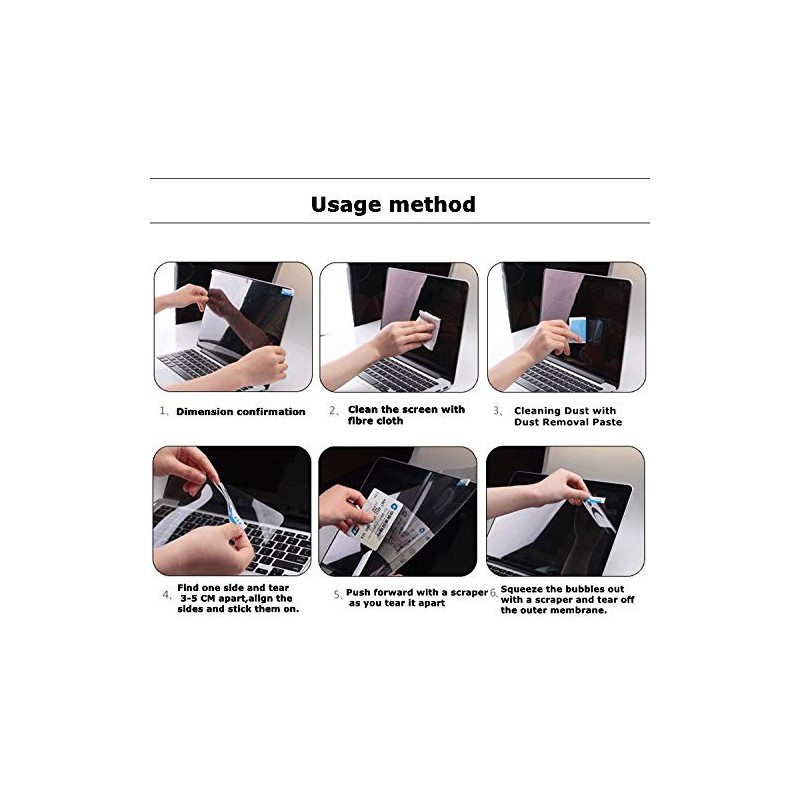 Usage method

1、Dimension confirmation

2、Clean the screen with fibre cloth

3、Cleaning Dust with Dust Removal Paste

4、Find one side and tear 3-5 CM apart,align the sides and stick them on.

5、Push forward with a scraper as you tear it apart

6、Squeeze the bubbles out with a scraper and tear off the outer membrane.