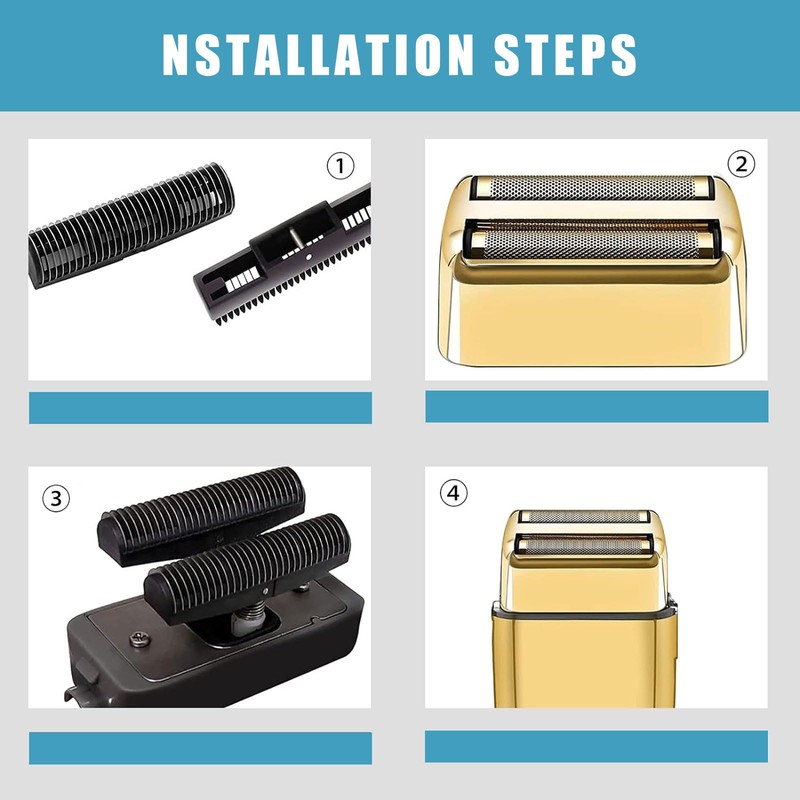 NSTALLATION STEPS

①

②

③

④