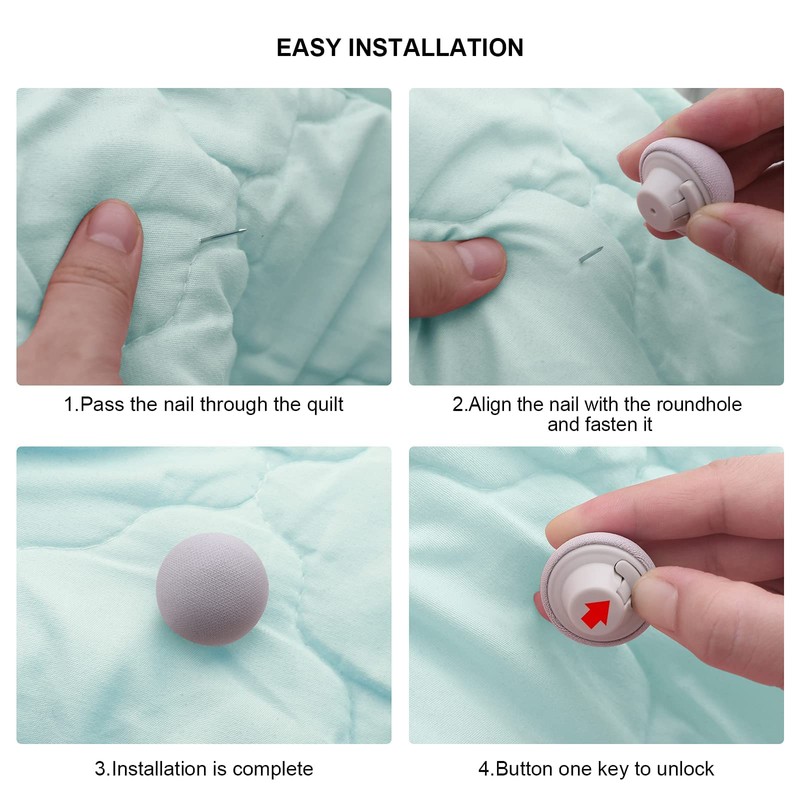 EASY INSTALLATION

1.Pass the nail through the quilt

2.Align the nail with the roundhole and fasten it

3.Installation is complete

4.Button one key to unlock