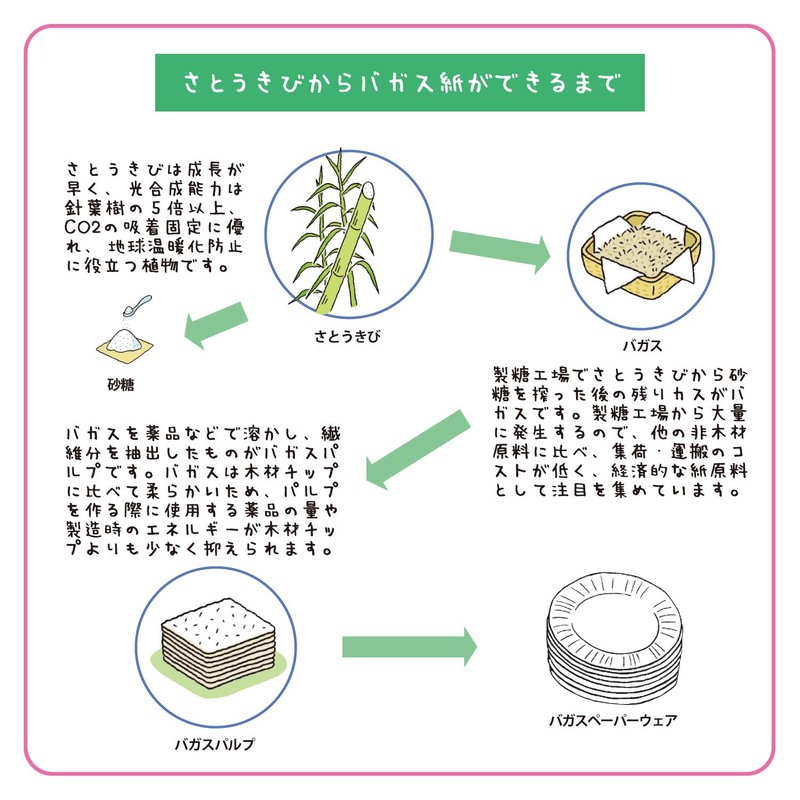 さとうきびからバガス紙ができるまで

さとうきびは成長が早く、光合成能力は針葉樹の5倍以上、CO2の吸着固定に優れ、地球温暖化防止に役立つ植物です。

さとうきび

砂糖

バガス

製糖工場でさとうきびから砂糖を搾った後の残りカスがバガスです。製糖工場から大量に発生するので、他の非木材原料に比べ、集荷・運搬のコストが低く、経済的な紙原料として注目を集めています。

バガスを薬品などで溶かし、繊維分を抽出したものがバガスパルプです。バガスは木材チップに比べて柔らかいため、パルプを作る際に使用する薬品の量や製造時のエネルギーが木材チップよりも少なく抑えられます。

バガスパルプ

バガスペーパーウェア