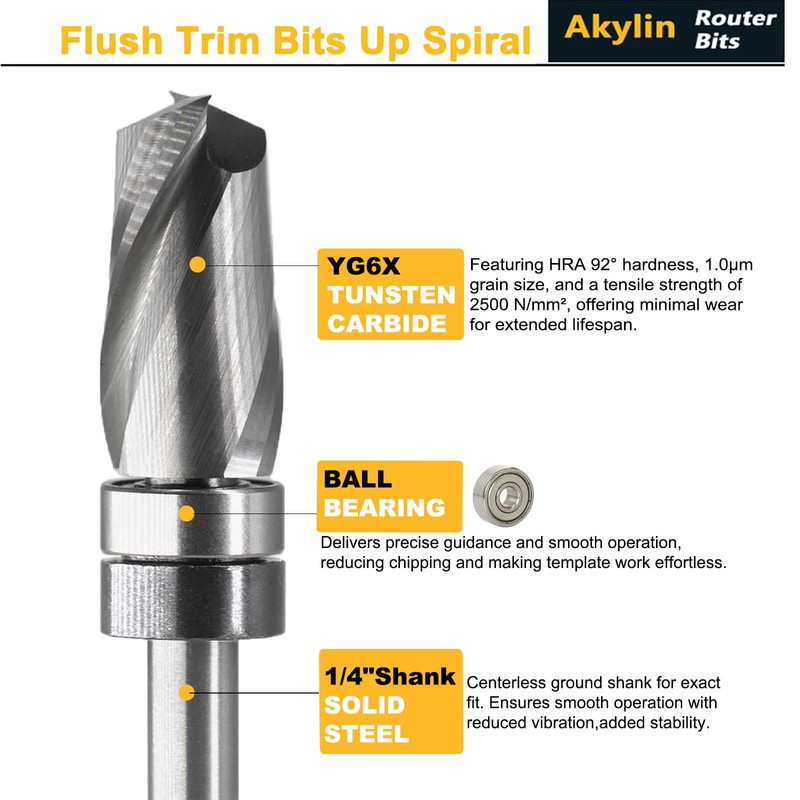 Flush Trim Bits Up Spiral

Akylin Router Bits

YG6X TUNSTEN CARBIDE

Featuring HRA 92° hardness, 1.0μm grain size, and a tensile strength of 2500 N/mm², offering minimal wear for extended lifespan.

BALL BEARING

Delivers precise guidance and smooth operation, reducing chipping and making template work effortless.

1/4"Shank SOLID STEEL

Centerless ground shank for exact fit. Ensures smooth operation with reduced vibration,added stability.