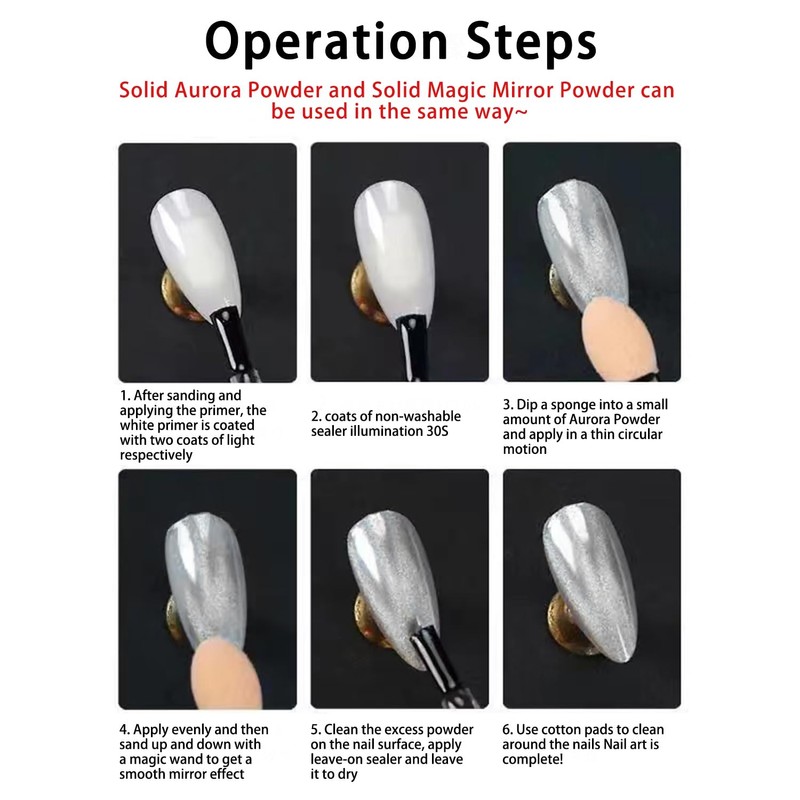 Operation Steps

Solid Aurora Powder and Solid Magic Mirror Powder can be used in the same way~

1. After sanding and applying the primer, the white primer is coated with two coats of light respectively

2. coats of non-washable sealer illumination 30S

3. Dip a sponge into a small amount of Aurora Powder and apply in a thin circular motion

4. Apply evenly and then sand up and down with a magic wand to get a smooth mirror effect

5. Clean the excess powder on the nail surface, apply leave-on sealer and leave it to dry

6. Use cotton pads to clean around the nails Nail art is complete!