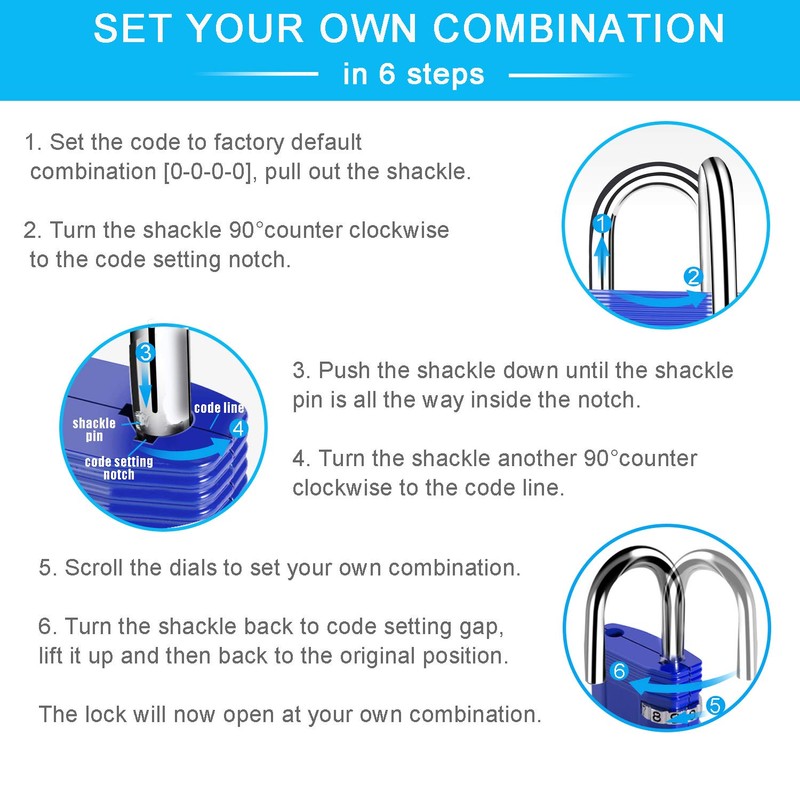 SET YOUR OWN COMBINATION
in 6 steps

1. Set the code to factory default combination [0-0-0-0], pull out the shackle.

2. Turn the shackle 90°counter clockwise to the code setting notch.

1
2

3
shackle pin
code line
4
code setting notch

3. Push the shackle down until the shackle pin is all the way inside the notch.

4. Turn the shackle another 90°counter clockwise to the code line.

5. Scroll the dials to set your own combination.

6. Turn the shackle back to code setting gap, lift it up and then back to the original position.

The lock will now open at your own combination.

6
8
5