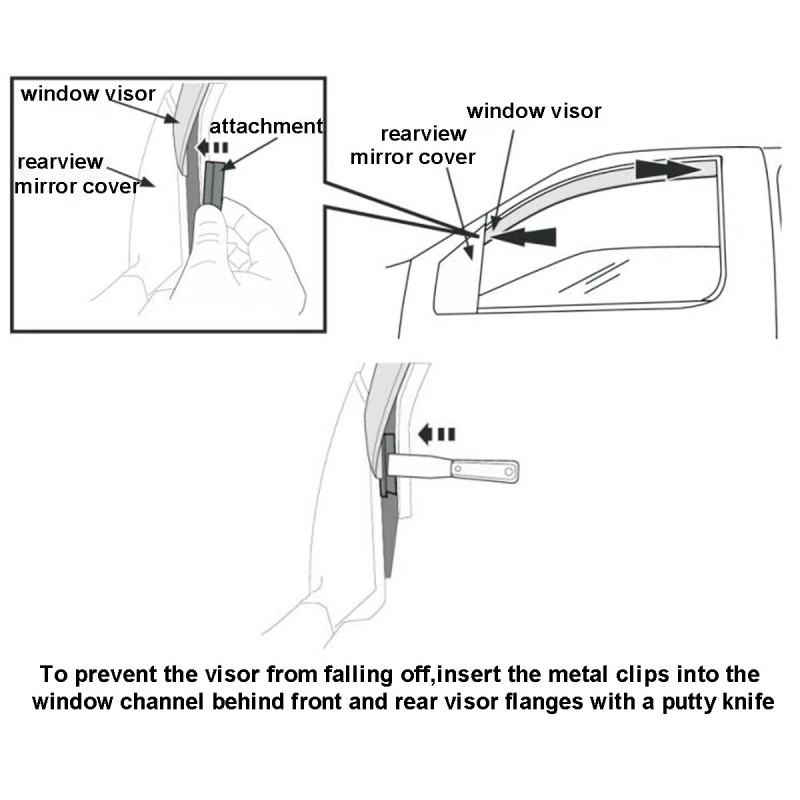 window visor
attachment
rearview
mirror cover

window visor
rearview
mirror cover

To prevent the visor from falling off,insert the metal clips into the window channel behind front and rear visor flanges with a putty knife