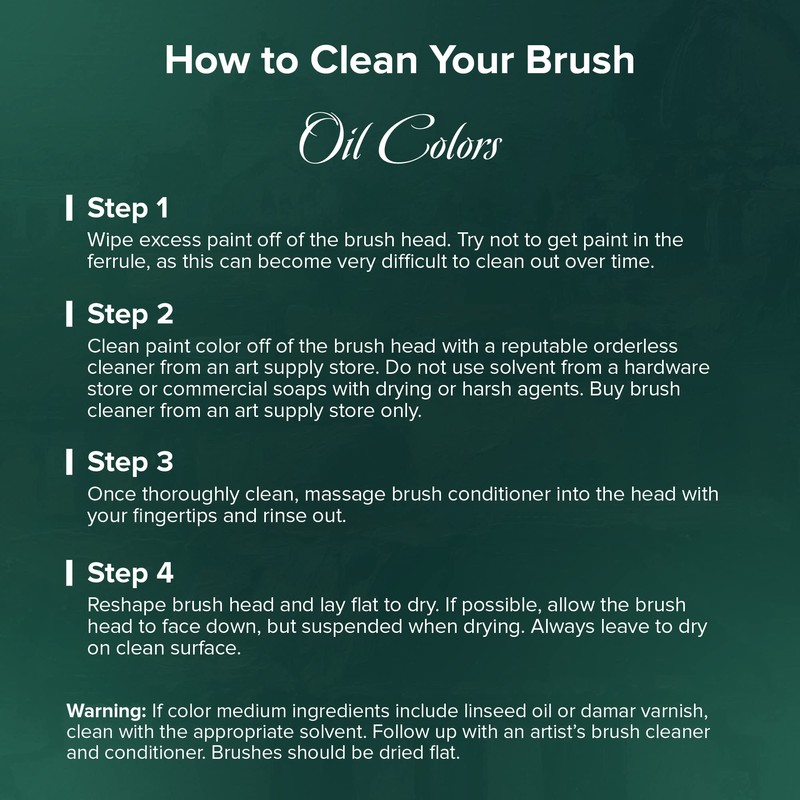 How to Clean Your Brush

Oil Colors

Step 1
Wipe excess paint off of the brush head. Try not to get paint in the ferrule, as this can become very difficult to clean out over time.

Step 2
Clean paint color off of the brush head with a reputable orderless cleaner from an art supply store. Do not use solvent from a hardware store or commercial soaps with drying or harsh agents. Buy brush cleaner from an art supply store only.

Step 3
Once thoroughly clean, massage brush conditioner into the head with your fingertips and rinse out.

Step 4
Reshape brush head and lay flat to dry. If possible, allow the brush head to face down, but suspended when drying. Always leave to dry on clean surface.

Warning: If color medium ingredients include linseed oil or damar varnish, clean with the appropriate solvent. Follow up with an artist's brush cleaner and conditioner. Brushes should be dried flat.