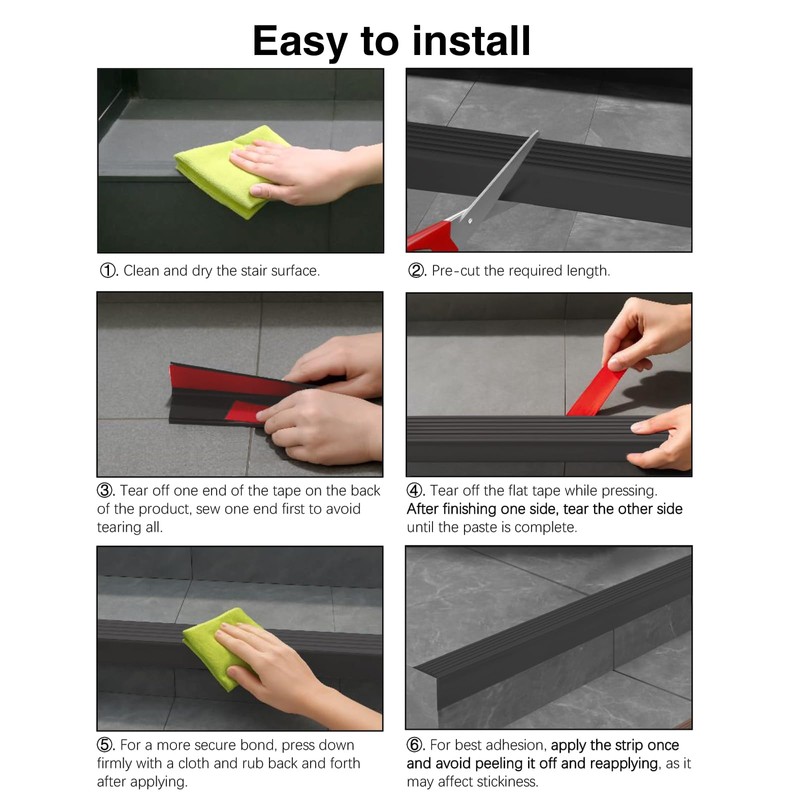 Easy to install

①. Clean and dry the stair surface.

②. Pre-cut the required length.

③. Tear off one end of the tape on the back of the product, sew one end first to avoid tearing all.

④. Tear off the flat tape while pressing. After finishing one side, tear the other side until the paste is complete.

⑤. For a more secure bond, press down firmly with a cloth and rub back and forth after applying.

⑥. For best adhesion, apply the strip once and avoid peeling it off and reapplying, as it may affect stickiness.