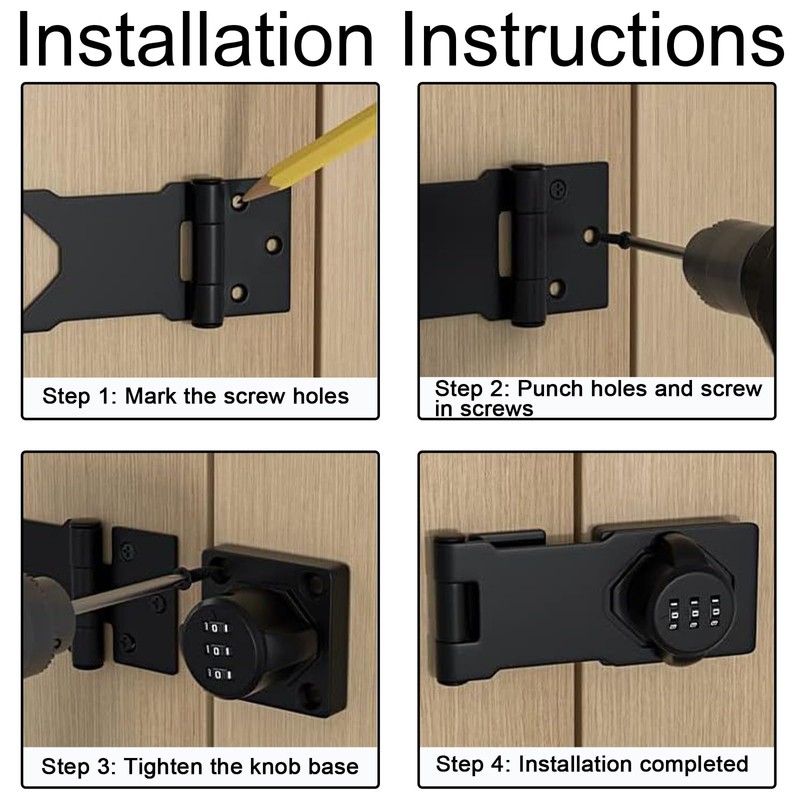 Installation Instructions

Step 1: Mark the screw holes

Step 2: Punch holes and screw in screws

101
101
101

Step 3: Tighten the knob base

Step 4: Installation completed