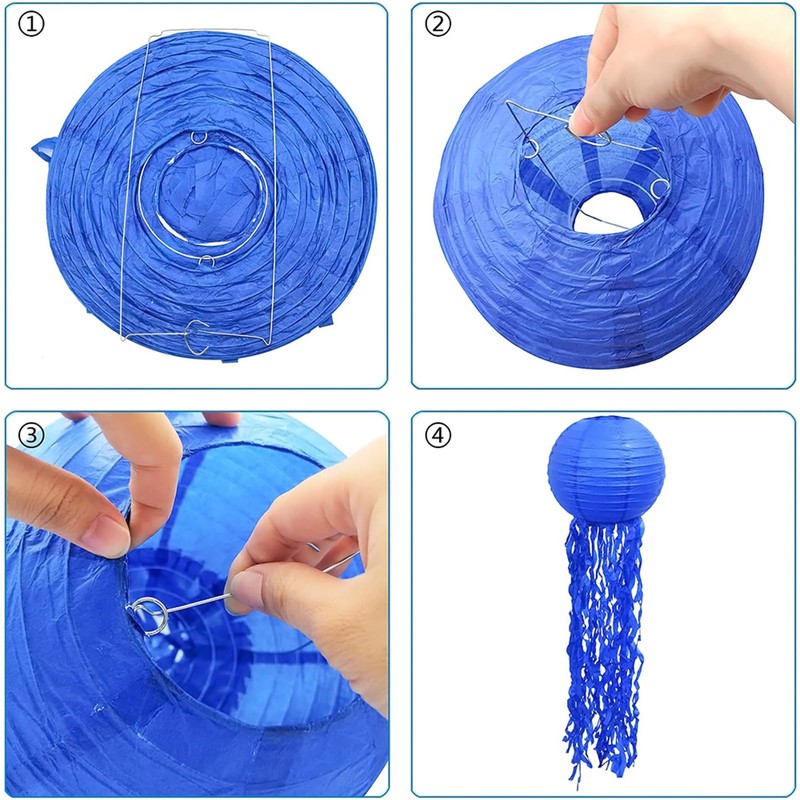 ①

②

③

④