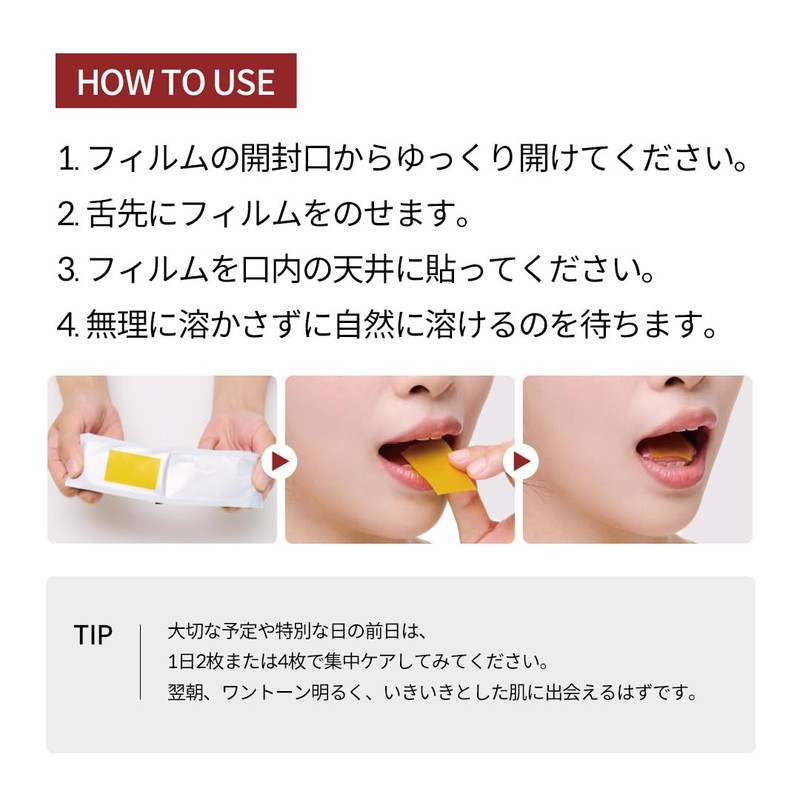 HOW TO USE

1. フィルムの開封口からゆっくり開けてください。

2. 舌先にフィルムをのせます。

3. フィルムを口内の天井に貼ってください。

4. 無理に溶かさずに自然に溶けるのを待ちます。

TIP

大切な予定や特別な日の前日は、
1日2枚または4枚で集中ケアしてみてください。
翌朝、ワントーン明るく、いきいきとした肌に出会えるはずです。