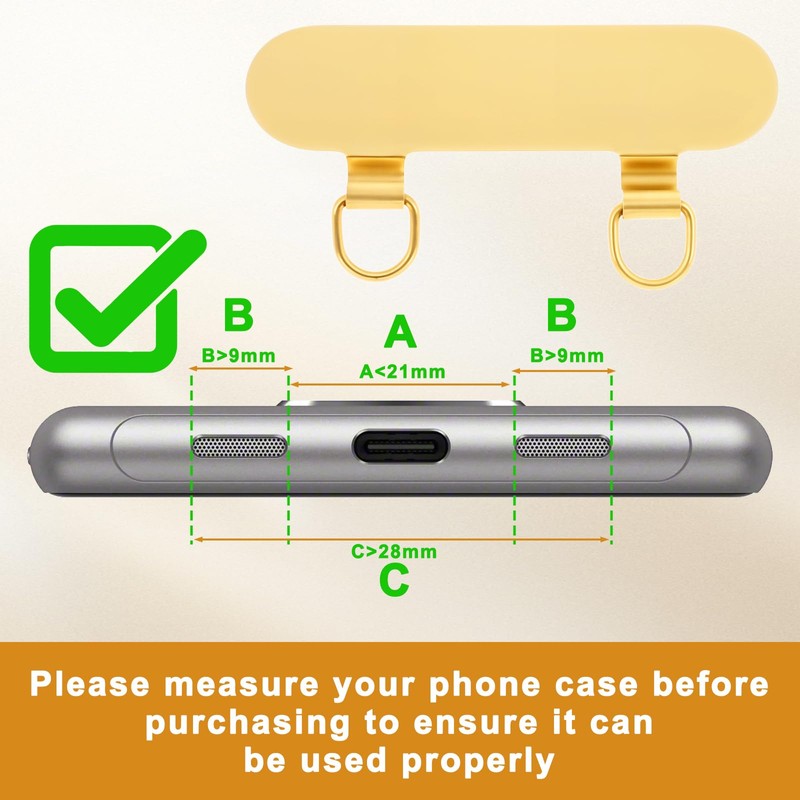 B
B>9mm

A
A<21mm

B
B>9mm

C>28mm
C

Please measure your phone case before purchasing to ensure it can be used properly