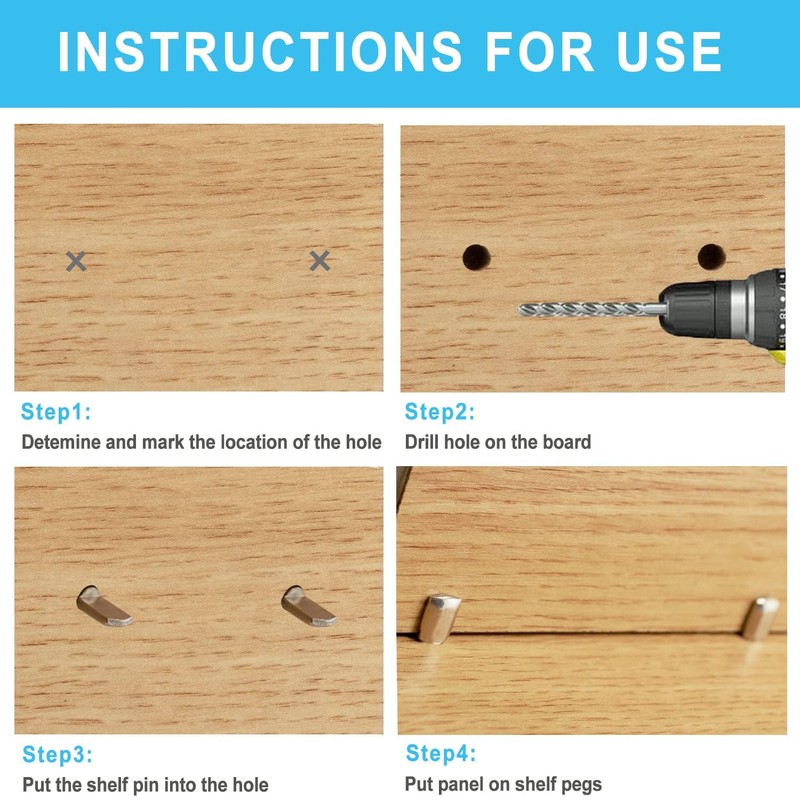 INSTRUCTIONS FOR USE

Step1:
Detemine and mark the location of the hole

Step2:
Drill hole on the board

Step3:
Put the shelf pin into the hole

Step4:
Put panel on shelf pegs