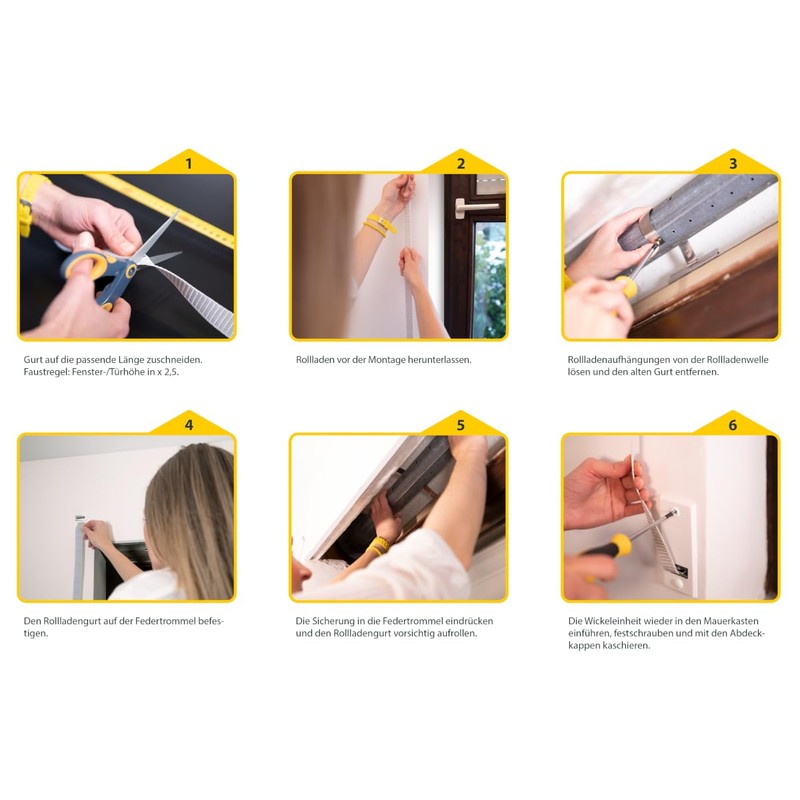 1

Gurt auf die passende Länge zuschneiden. Faustregel: Fenster-/Türhöhe in x 2,5.

2

Rollladen vor der Montage herunterlassen.

3

Rollladenaufhängungen von der Rollladenwelle lösen und den alten Gurt entfernen.

4

Den Rollladengurt auf der Federtrommel befestigen.

5

Die Sicherung in die Federtrommel eindrücken und den Rollladengurt vorsichtig aufrollen.

6

Die Wickeleinheit wieder in den Mauerkasten einführen, festschrauben und mit den Abdeckkappen kaschieren.