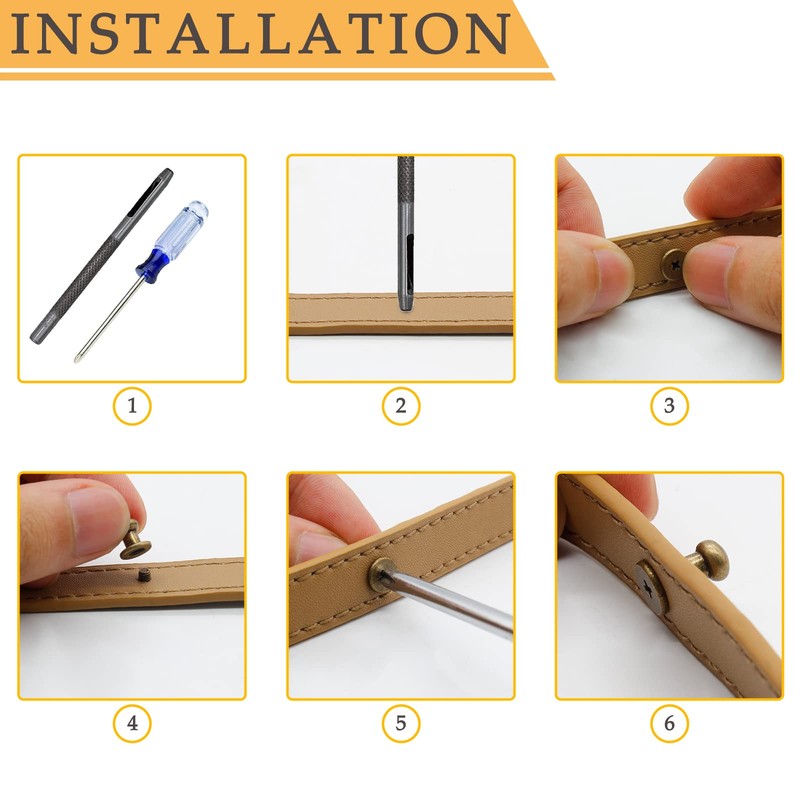 INSTALLATION

1

2

3

4

5

6