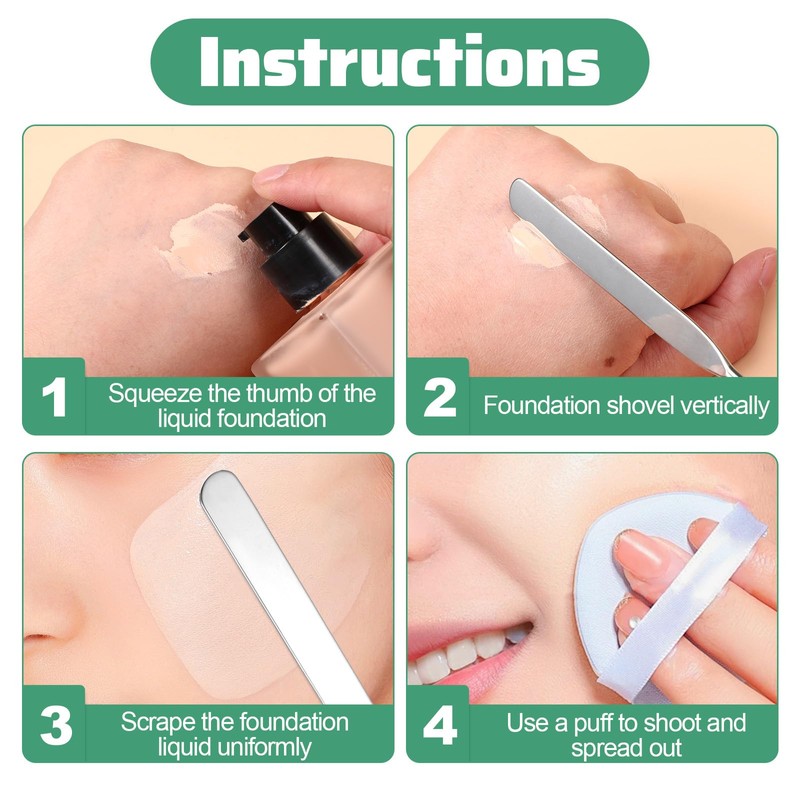 Instructions

1 Squeeze the thumb of the liquid foundation

2 Foundation shovel vertically

3 Scrape the foundation liquid uniformly

4 Use a puff to shoot and spread out