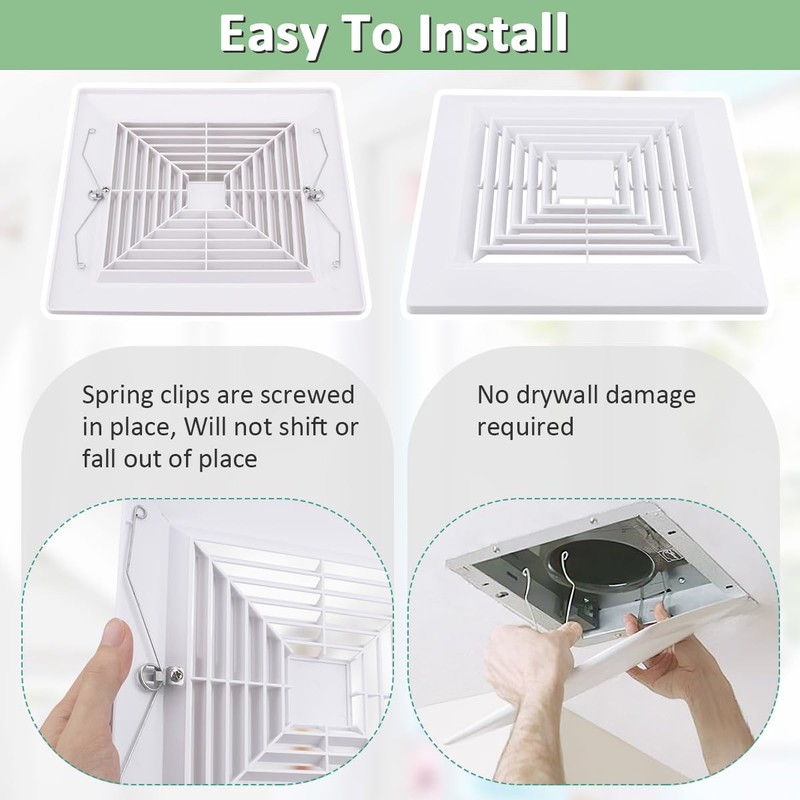 Easy To Install

Spring clips are screwed in place, Will not shift or fall out of place

No drywall damage required