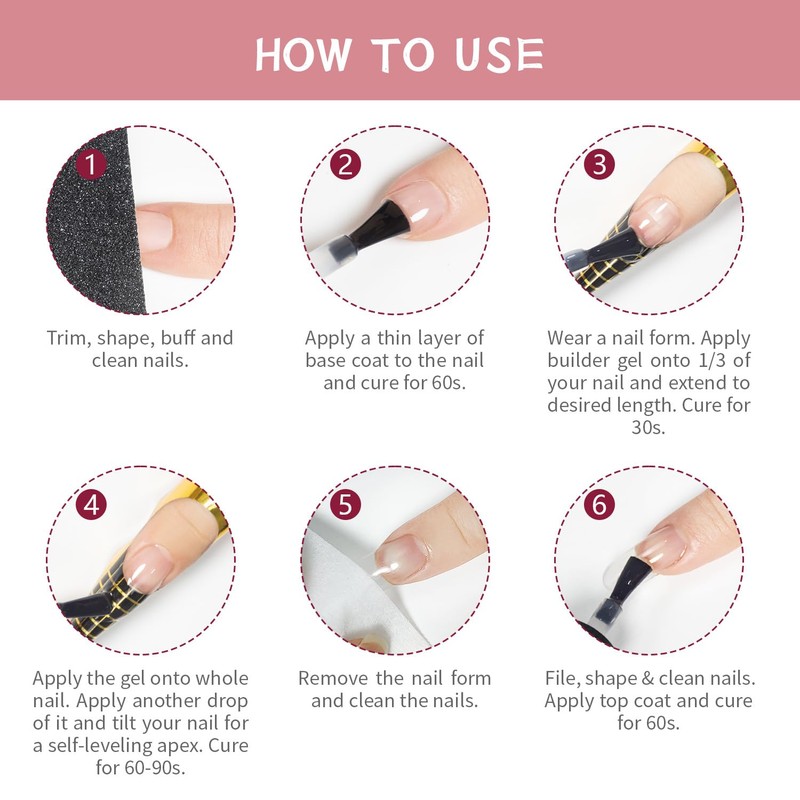 HOW TO USE

1

Trim, shape, buff and clean nails.

2

Apply a thin layer of base coat to the nail and cure for 60s.

3

Wear a nail form. Apply builder gel onto 1/3 of your nail and extend to desired length. Cure for 30s.

4

Apply the gel onto whole nail. Apply another drop of it and tilt your nail for a self-leveling apex. Cure for 60-90s.

5

Remove the nail form and clean the nails.

6

File, shape & clean nails. Apply top coat and cure for 60s.