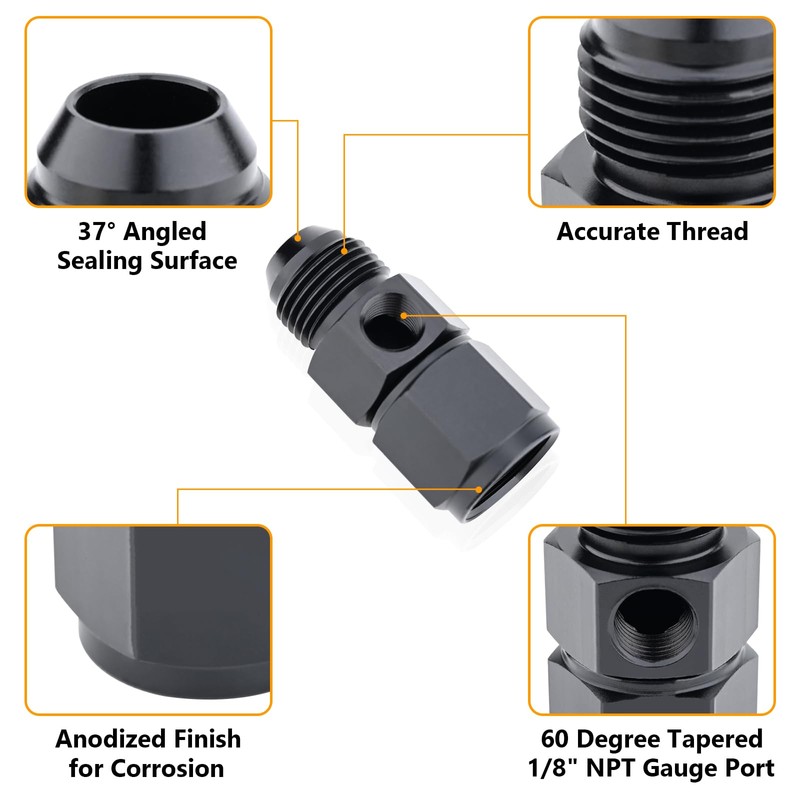 37° Angled Sealing Surface

Accurate Thread

Anodized Finish for Corrosion

60 Degree Tapered 1/8" NPT Gauge Port