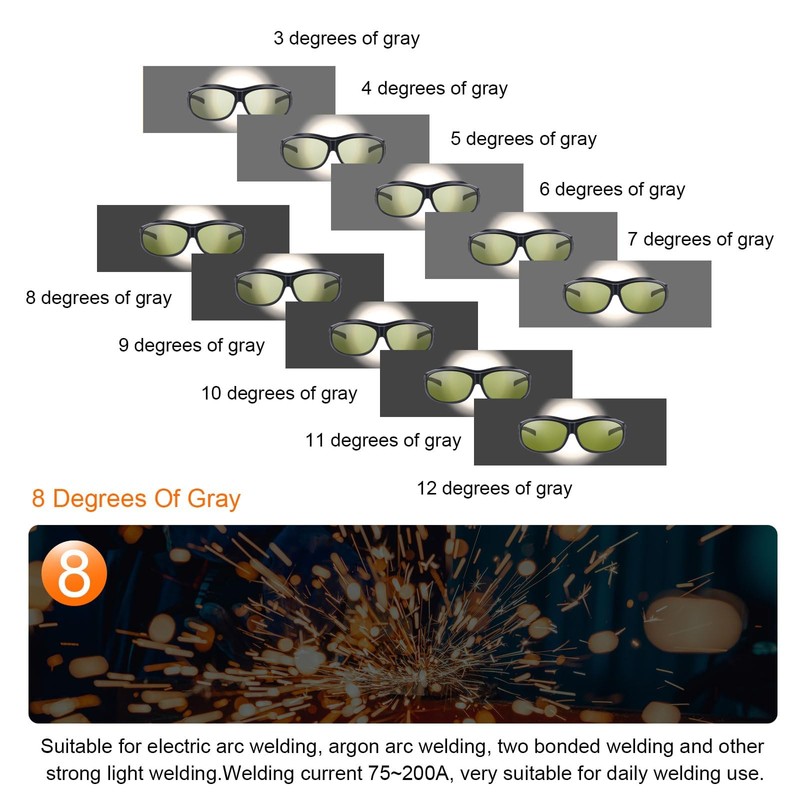 3 degrees of gray

4 degrees of gray

5 degrees of gray

6 degrees of gray

7 degrees of gray

8 degrees of gray

9 degrees of gray

10 degrees of gray

11 degrees of gray

12 degrees of gray

8 Degrees Of Gray

8

Suitable for electric arc welding, argon arc welding, two bonded welding and other strong light welding.Welding current 75~200A, very suitable for daily welding use.