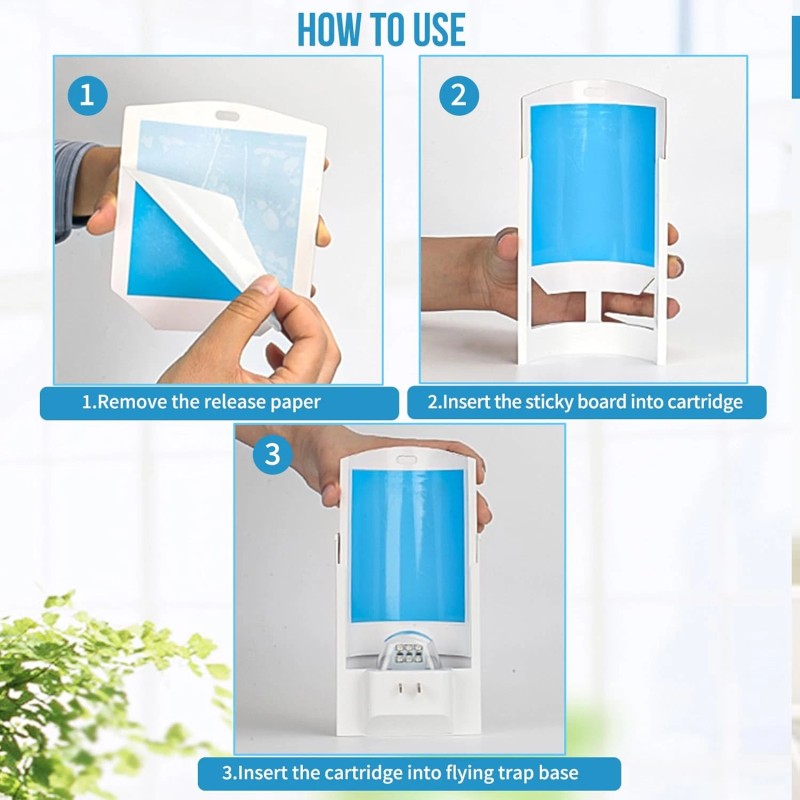 HOW TO USE

1

1.Remove the release paper

2

2.Insert the sticky board into cartridge

3

3.Insert the cartridge into flying trap base