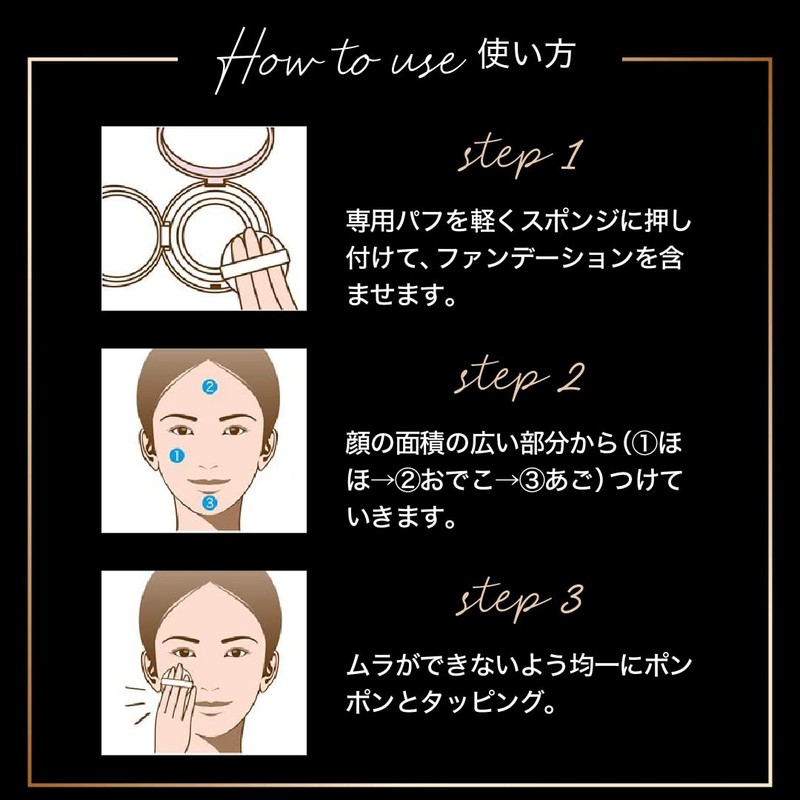 How to use 使い方

step 1

専用パフを軽くスポンジに押し付けて、ファンデーションを含ませます。

②
①
③

step 2

顔の面積の広い部分から（①ほほ→②おでこ→③あご）つけていきます。

step 3

ムラができないよう均一にポンポンとタッピング。