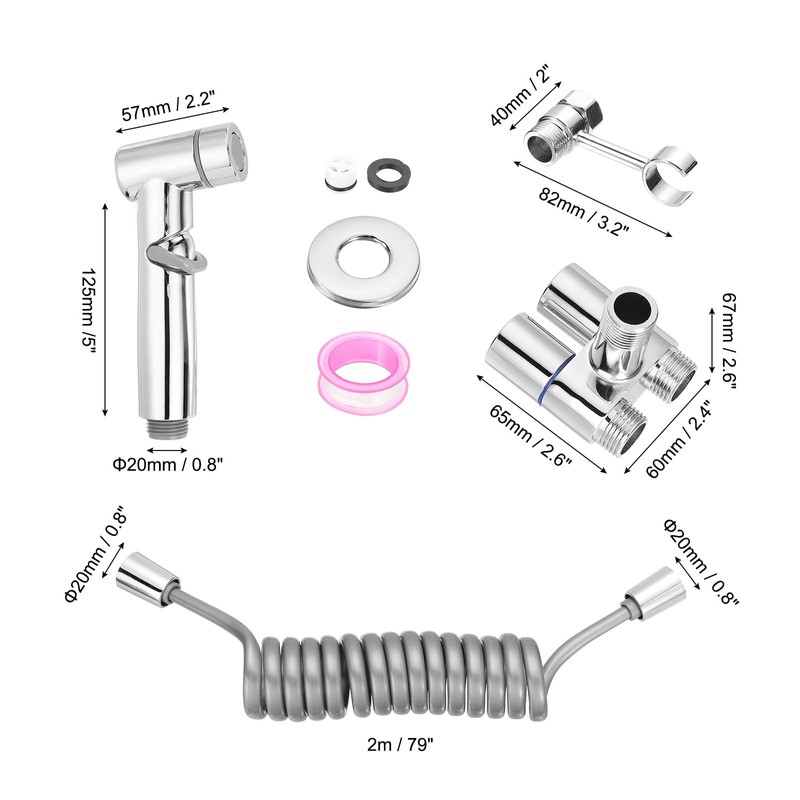 57mm / 2.2"

125mm /5"

Φ20mm / 0.8"

40mm / 2"

82mm / 3.2"

67mm / 2.6"

65mm / 2.6"

60mm / 2.4"

Φ20mm / 0.8"

Φ20mm / 0.8"

2m / 79"