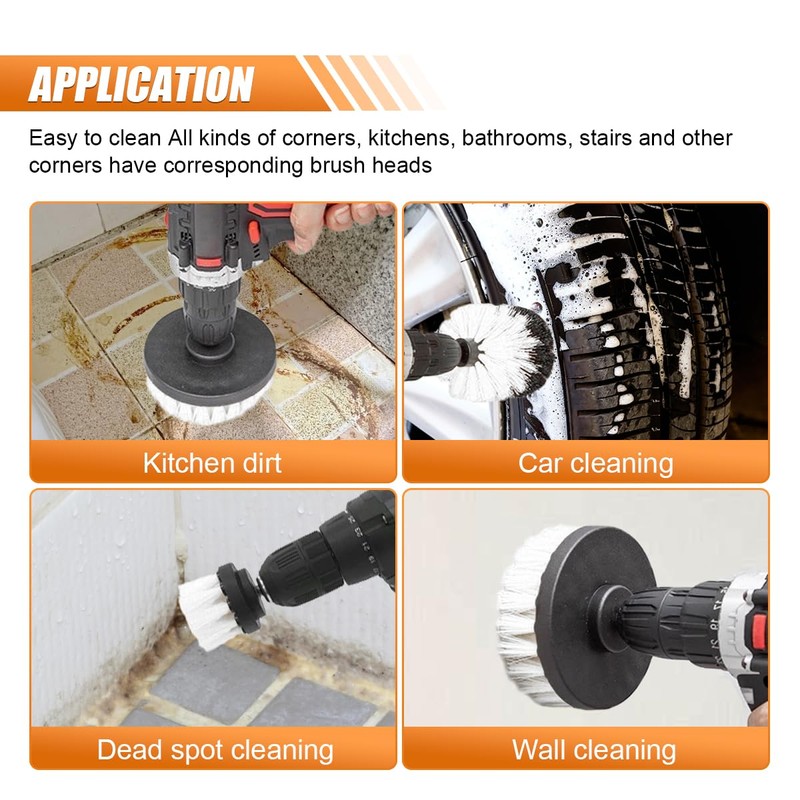 APPLICATION

Easy to clean All kinds of corners, kitchens, bathrooms, stairs and other corners have corresponding brush heads

Kitchen dirt

Car cleaning

Dead spot cleaning

Wall cleaning