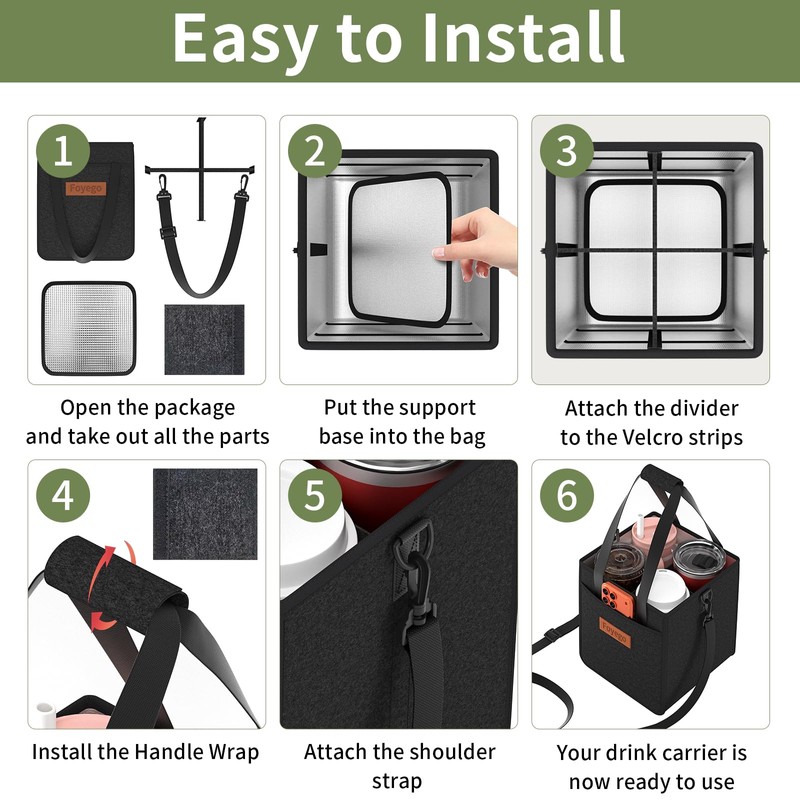 Easy to Install

1

Foyego

Open the package and take out all the parts

2

Put the support base into the bag

3

Attach the divider to the Velcro strips

4

Install the Handle Wrap

5

Attach the shoulder strap

6

Foyego

Your drink carrier is now ready to use