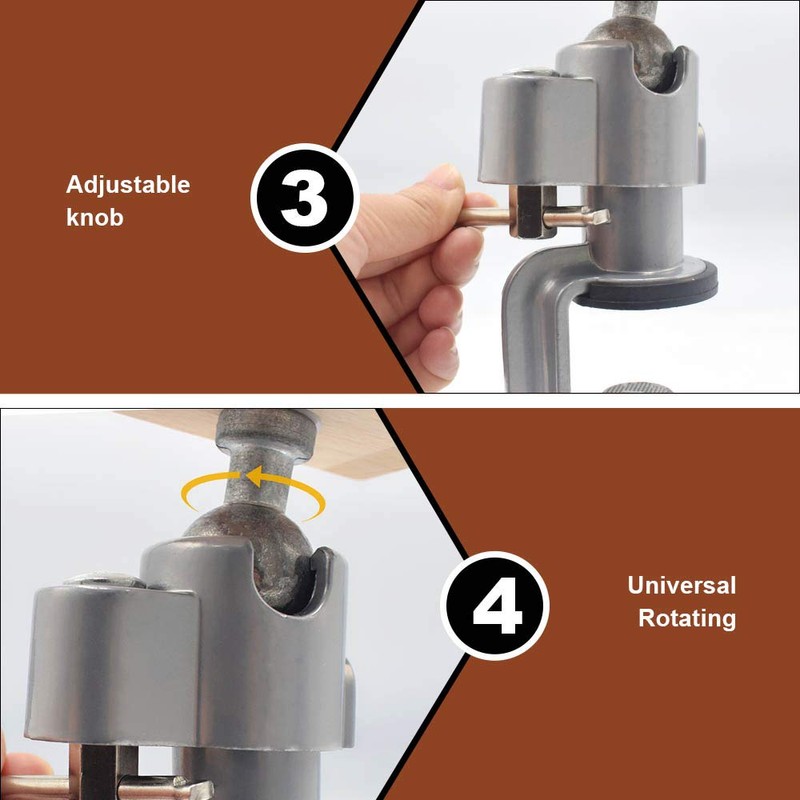 Adjustable knob

3

4

Universal Rotating