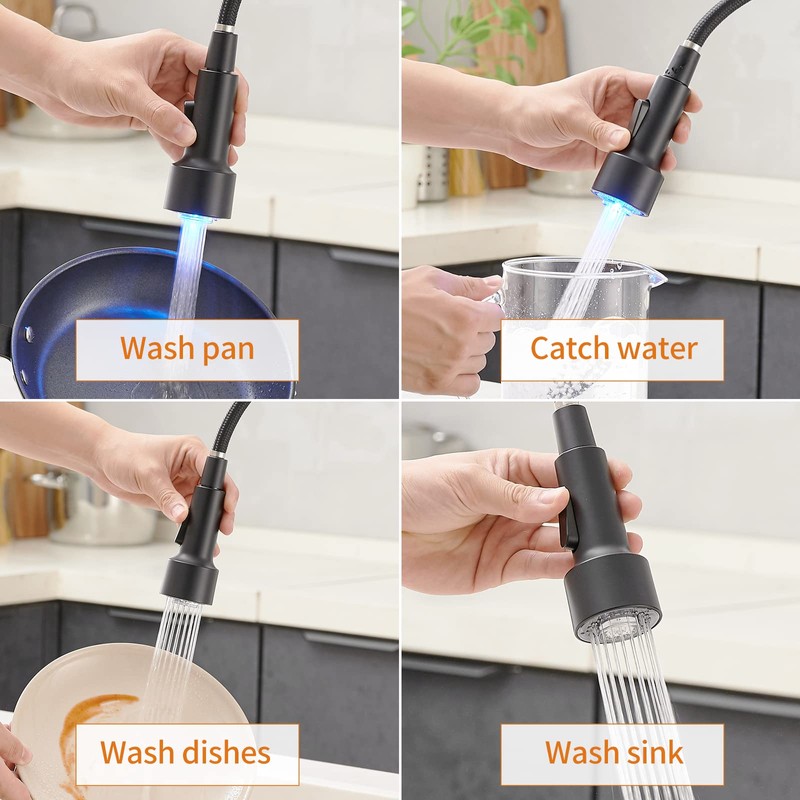 Wash pan

Catch water

Wash dishes

Wash sink