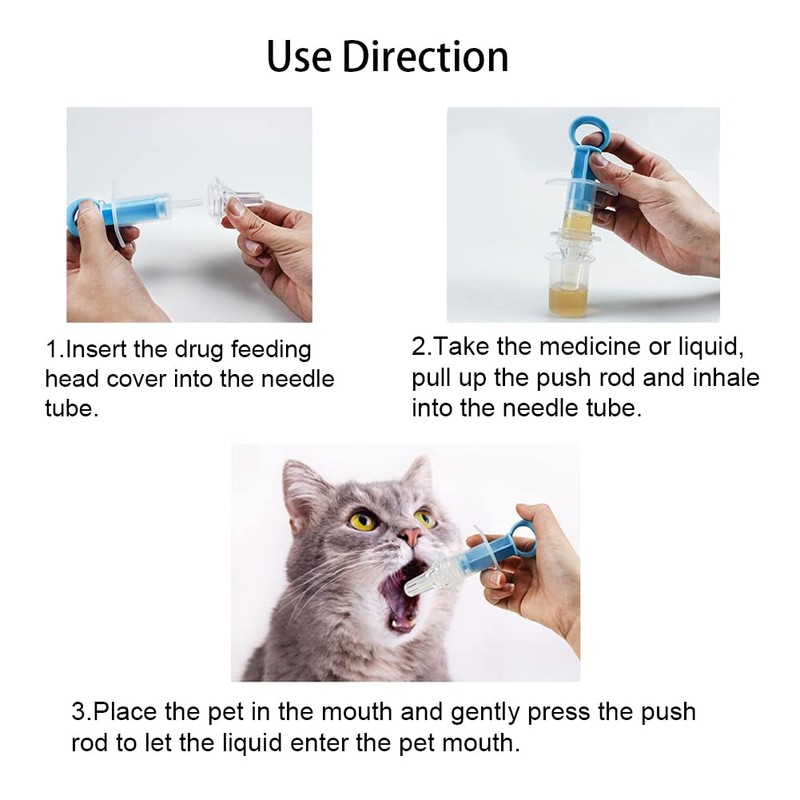 Use Direction

1.Insert the drug feeding head cover into the needle tube.

2.Take the medicine or liquid, pull up the push rod and inhale into the needle tube.

3.Place the pet in the mouth and gently press the push rod to let the liquid enter the pet mouth.