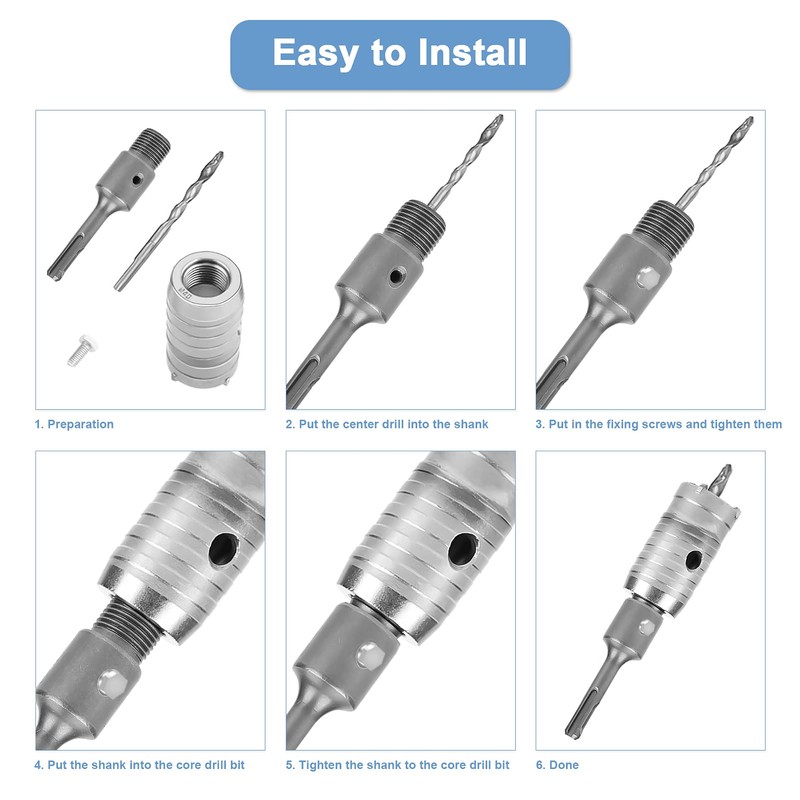 Easy to Install

1. Preparation

2. Put the center drill into the shank

3. Put in the fixing screws and tighten them

4. Put the shank into the core drill bit

5. Tighten the shank to the core drill bit

6. Done