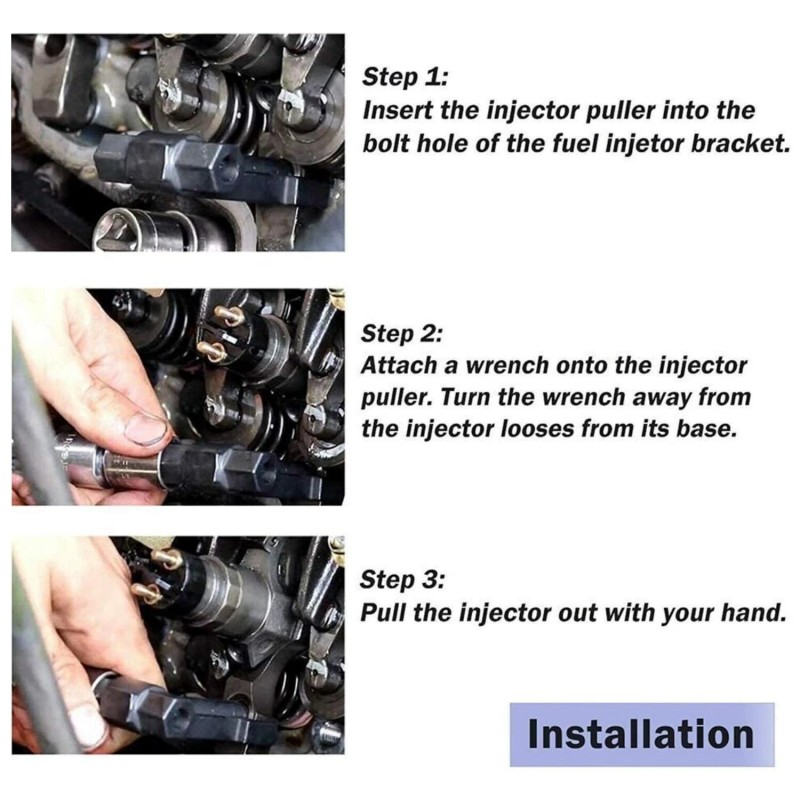 Step 1:
Insert the injector puller into the bolt hole of the fuel injetor bracket.

Step 2:
Attach a wrench onto the injector puller. Turn the wrench away from the injector looses from its base.

Step 3:
Pull the injector out with your hand.

Installation