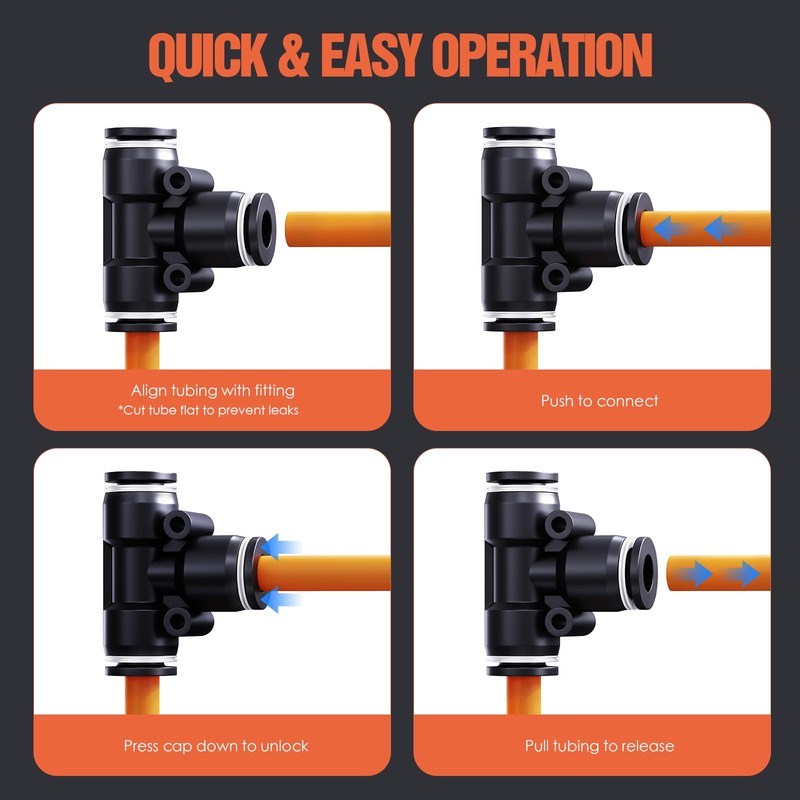 QUICK & EASY OPERATION

Align tubing with fitting
*Cut tube flat to prevent leaks

Push to connect

Press cap down to unlock

Pull tubing to release