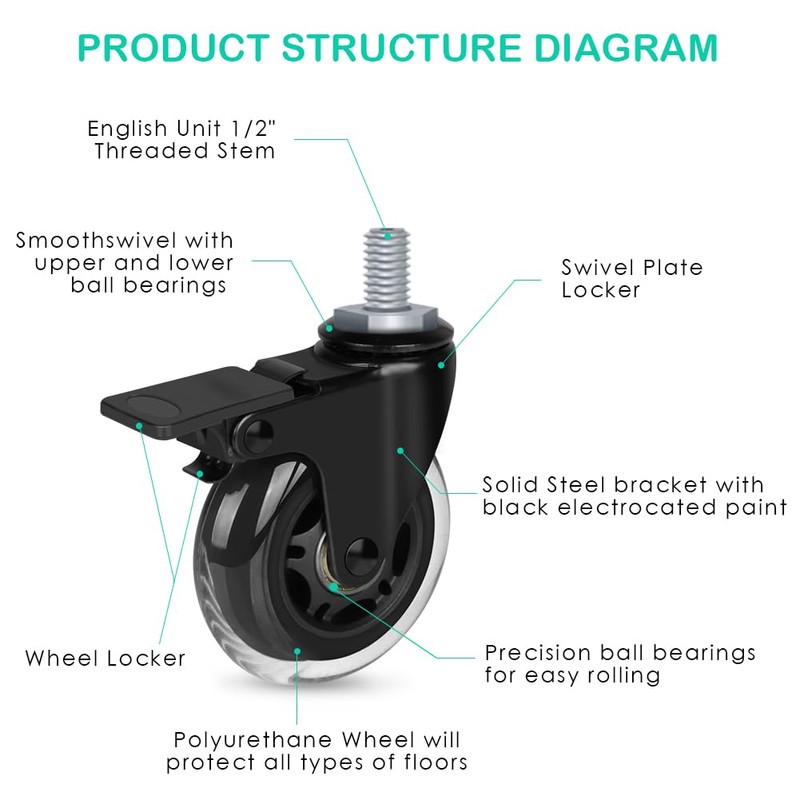 PRODUCT STRUCTURE DIAGRAM

English Unit 1/2" Threaded Stem

Smoothswivel with upper and lower ball bearings

Swivel Plate Locker

Solid Steel bracket with black electrocated paint

Wheel Locker

Precision ball bearings for easy rolling

Polyurethane Wheel will protect all types of floors