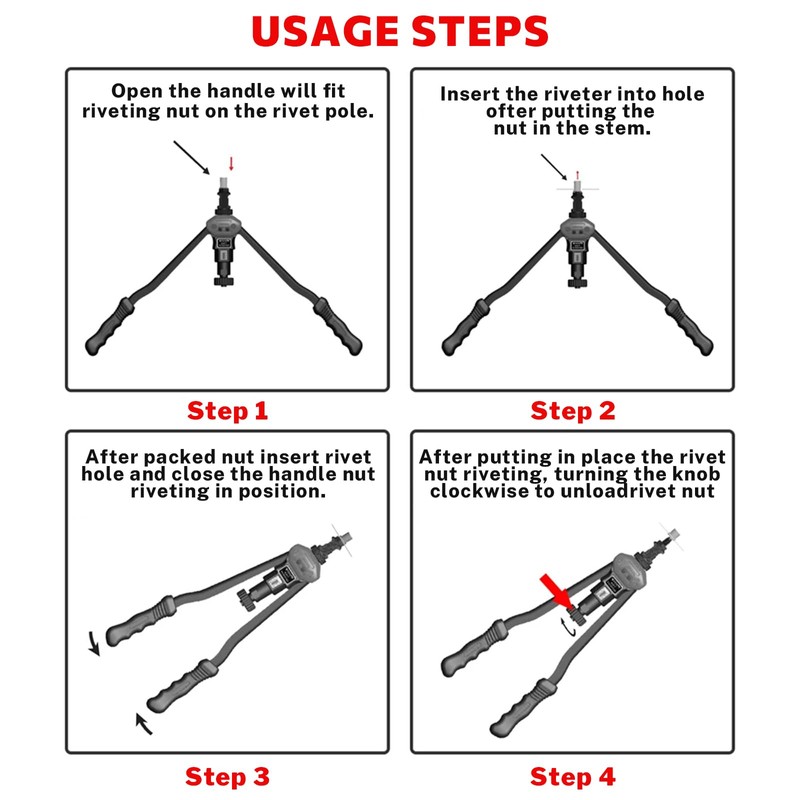 USAGE STEPS

Open the handle will fit riveting nut on the rivet pole.

Step 1

Insert the riveter into hole ofter putting the nut in the stem.

Step 2

After packed nut insert rivet hole and close the handle nut riveting in position.

Step 3

After putting in place the rivet nut riveting, turning the knob clockwise to unloadrivet nut

Step 4