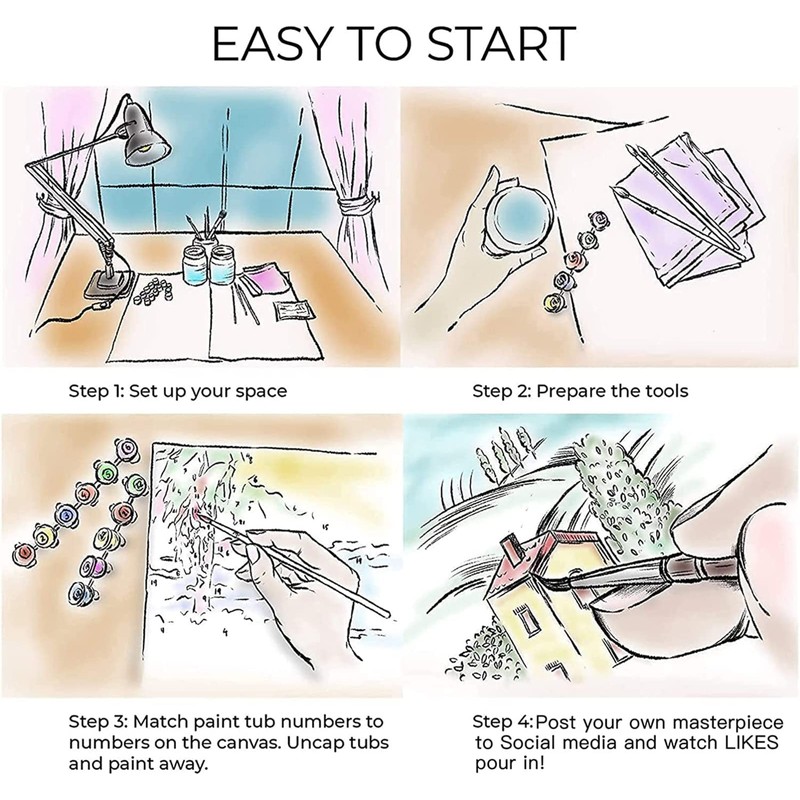 EASY TO START

Step 1: Set up your space

Step 2: Prepare the tools

Step 3: Match paint tub numbers to numbers on the canvas. Uncap tubs and paint away.

Step 4:Post your own masterpiece to Social media and watch LIKES pour in!