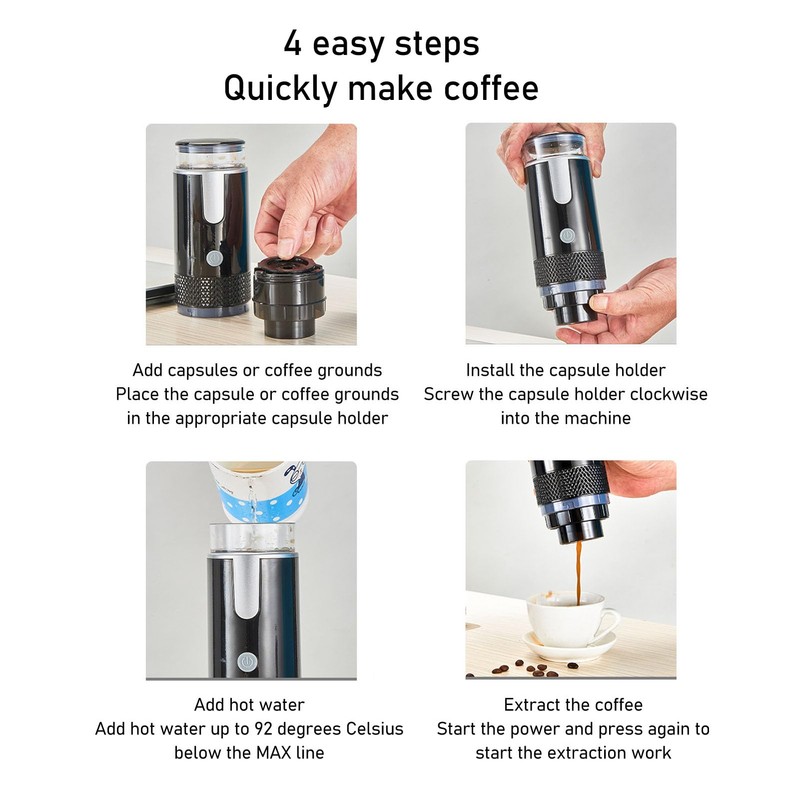 4 easy steps
Quickly make coffee

Add capsules or coffee grounds
Place the capsule or coffee grounds in the appropriate capsule holder

Install the capsule holder
Screw the capsule holder clockwise into the machine

Add hot water
Add hot water up to 92 degrees Celsius below the MAX line

Extract the coffee
Start the power and press again to start the extraction work