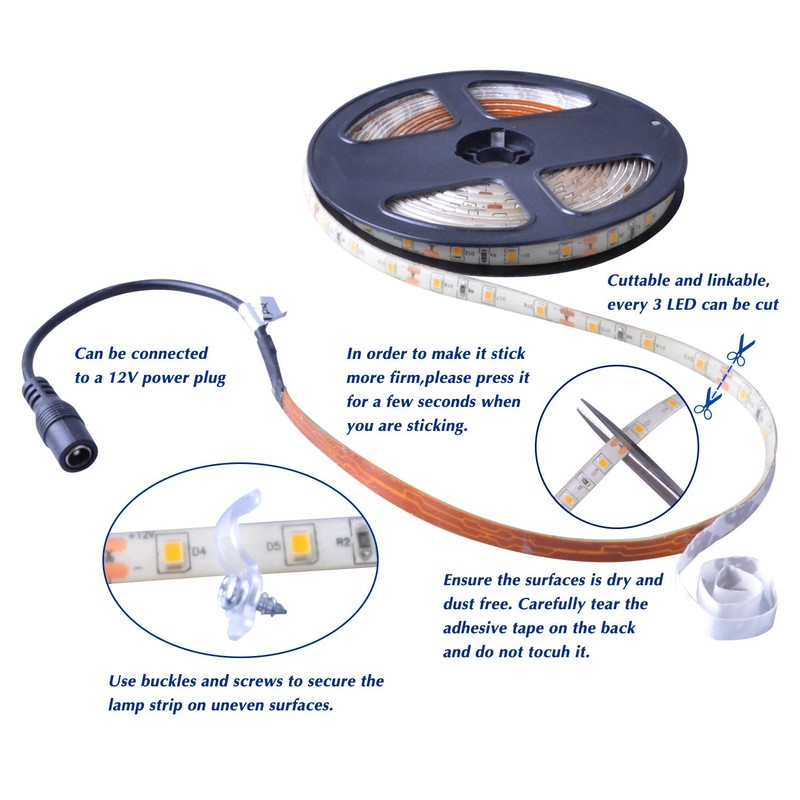 Cuttable and linkable, every 3 LED can be cut

Can be connected to a 12V power plug

In order to make it stick more firm,please press it for a few seconds when you are sticking.

+12V
D4
D5
R2

Ensure the surfaces is dry and dust free. Carefully tear the adhesive tape on the back and do not tocuh it.

Use buckles and screws to secure the lamp strip on uneven surfaces.