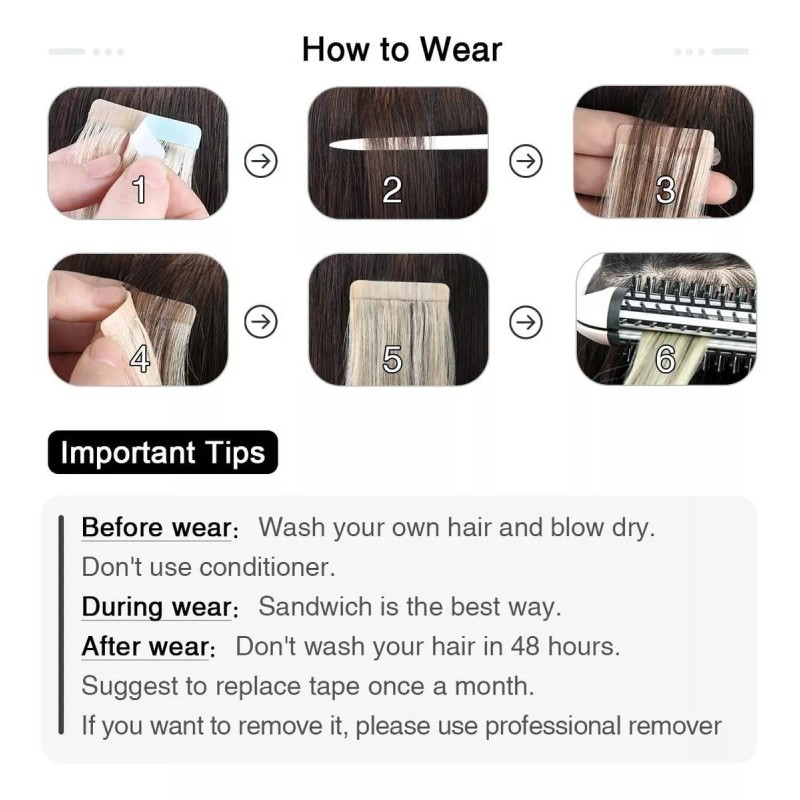 How to Wear

1

2

3

4

5

6

Important Tips

Before wear: Wash your own hair and blow dry. Don't use conditioner.
During wear: Sandwich is the best way.
After wear: Don't wash your hair in 48 hours. Suggest to replace tape once a month. If you want to remove it, please use professional remover