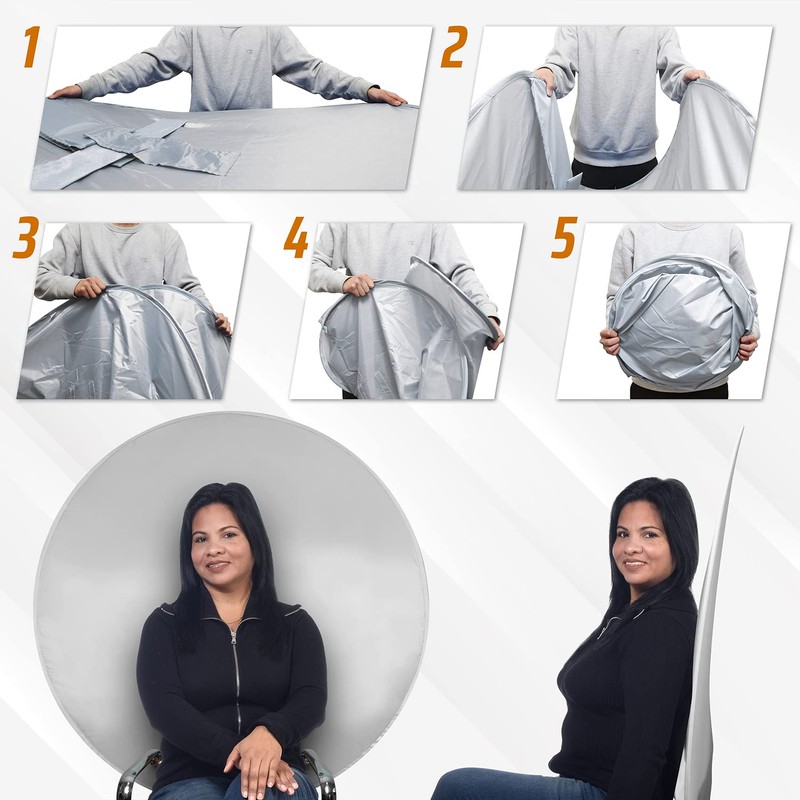 1

2

3

4

5