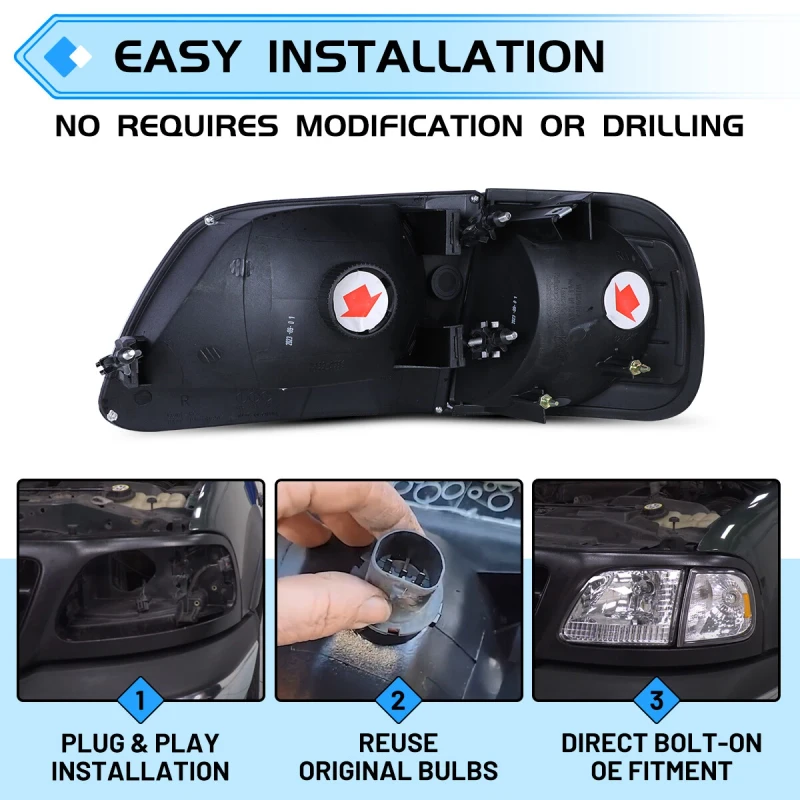 EASY INSTALLATION

NO REQUIRES MODIFICATION OR DRILLING

1
PLUG & PLAY INSTALLATION

2
REUSE ORIGINAL BULBS

3
DIRECT BOLT-ON OE FITMENT