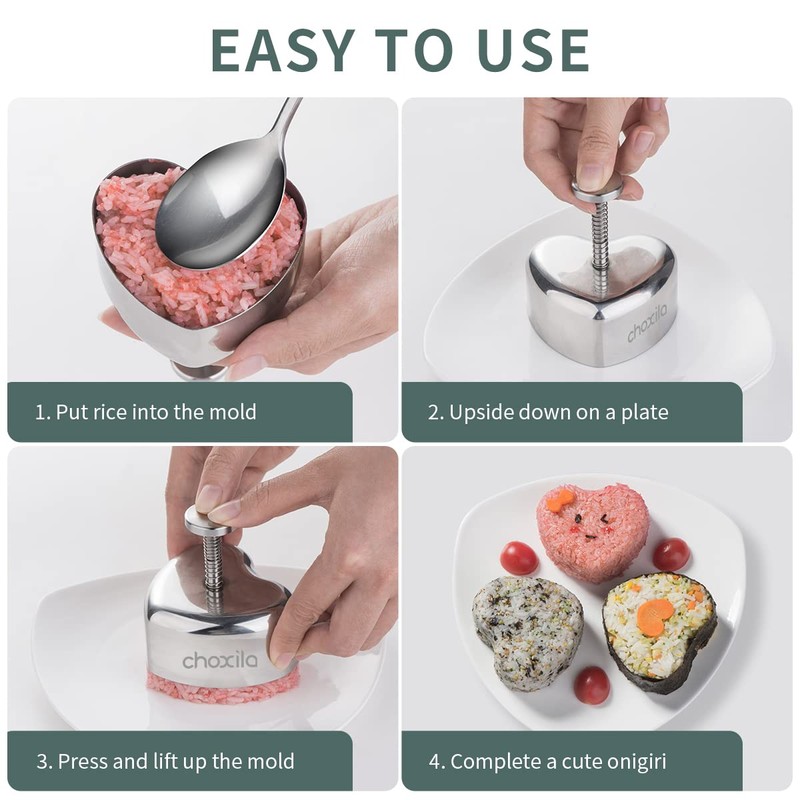 EASY TO USE

choxila

1. Put rice into the mold

2. Upside down on a plate

choxila

3. Press and lift up the mold

4. Complete a cute onigiri