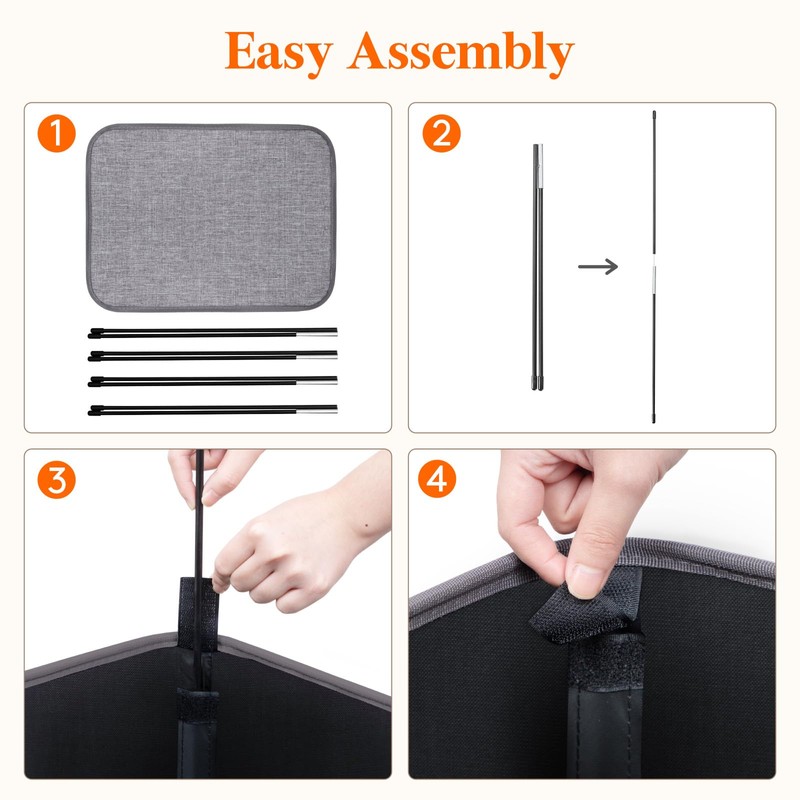 Easy Assembly

1

2

3

4