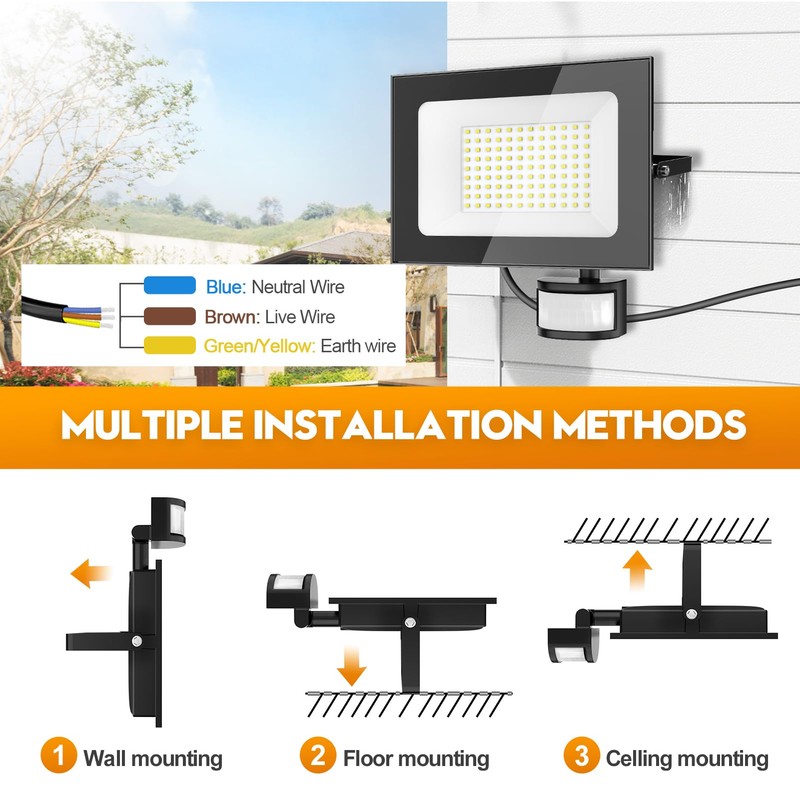 Blue: Neutral Wire
Brown: Live Wire
Green/Yellow: Earth wire

MULTIPLE INSTALLATION METHODS

1 Wall mounting
2 Floor mounting
3 Celling mounting