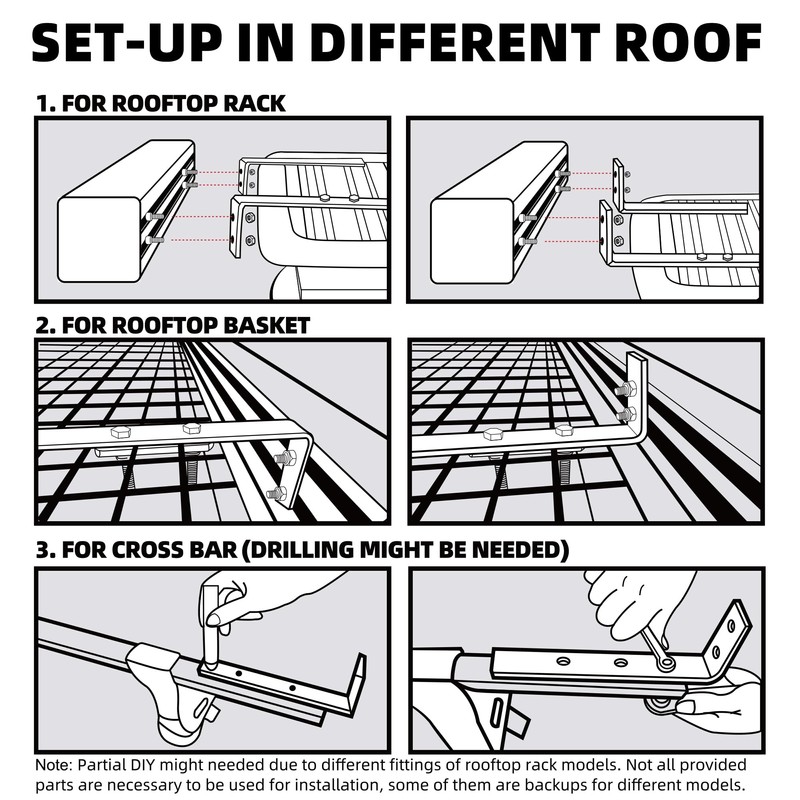 SET-UP IN DIFFERENT ROOF

1. FOR ROOFTOP RACK

2. FOR ROOFTOP BASKET

3. FOR CROSS BAR (DRILLING MIGHT BE NEEDED)

Note: Partial DIY might needed due to different fittings of rooftop rack models. Not all provided parts are necessary to be used for installation, some of them are backups for different models.